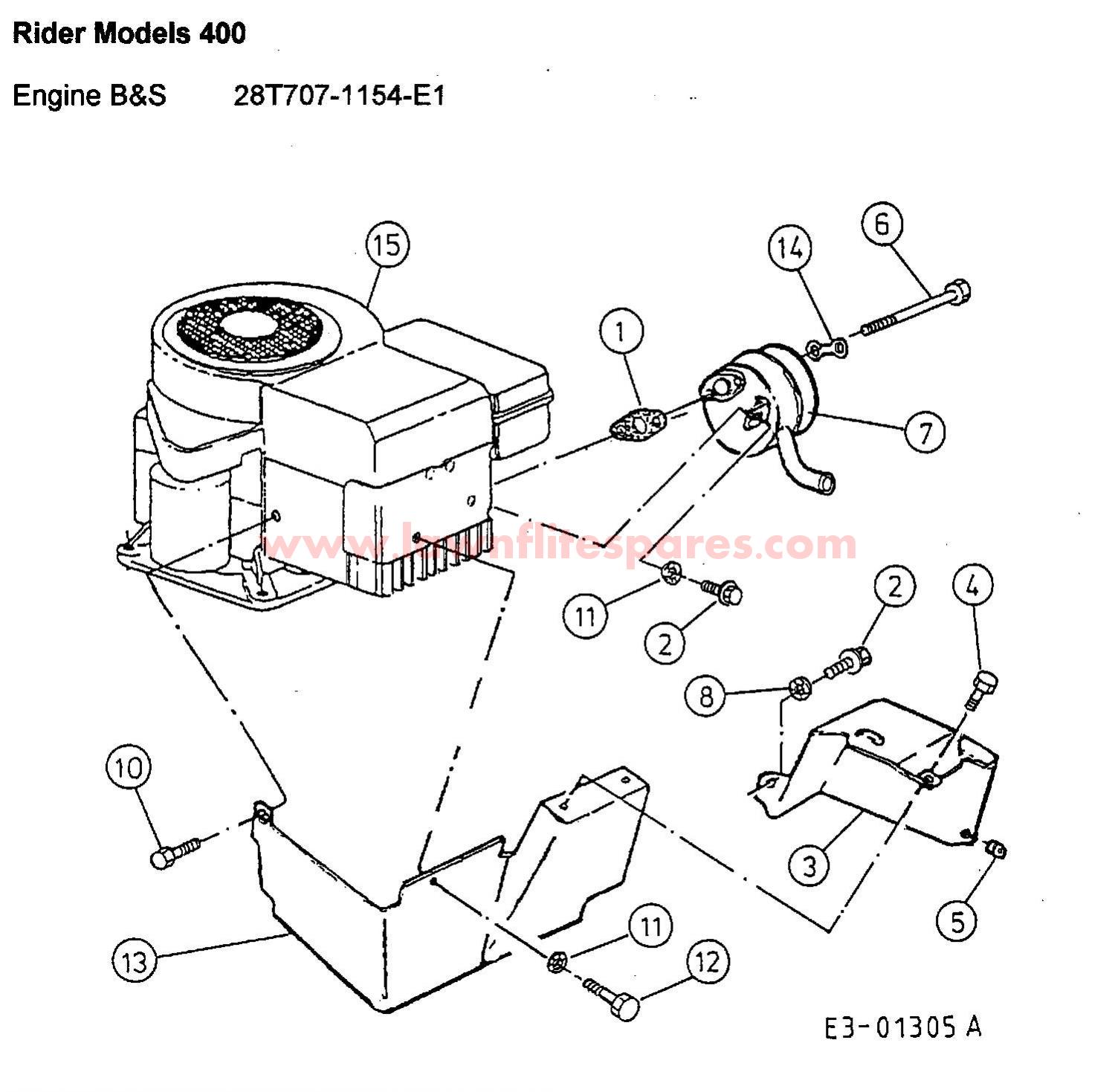 Rider Models 400

Engine B&S 28T707-1154-E1

15
14
6
1
7
www.lawnflitespares.com
11
2
2
4
8
10
3
5
13
11
12

E3-01305 A