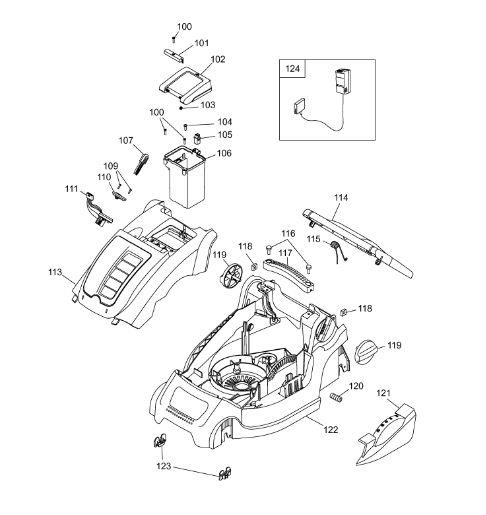 100
101
102
124
103
100
104
105
107
106
109
110
111
114
116
115
118
117
119
113
118
119
120
121
122
123