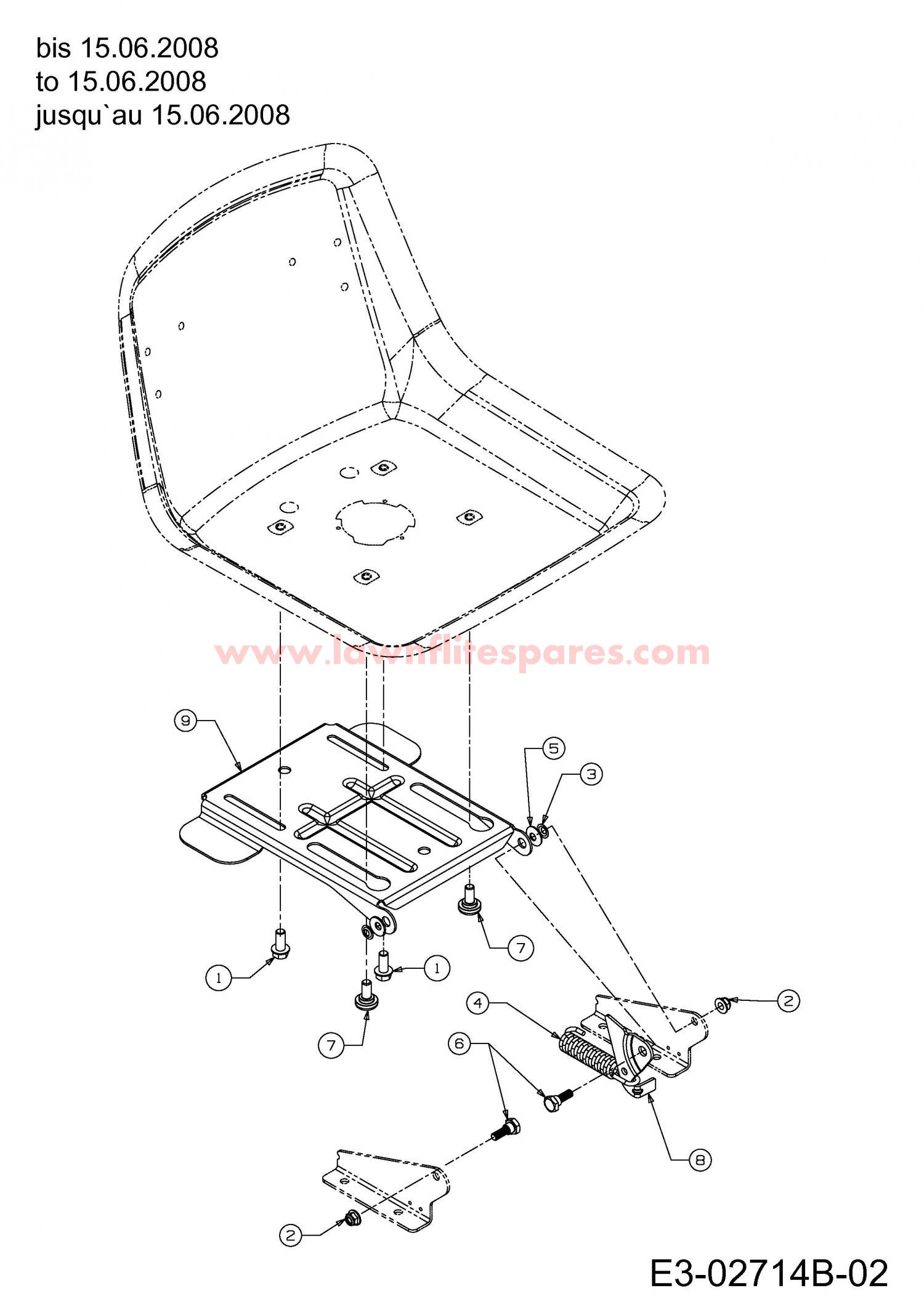 bis 15.06.2008
to 15.06.2008
jusqu`au 15.06.2008

www.lawnflitespares.com

9
5
3
7
1
1
7
4
2
6
8
2

E3-02714B-02