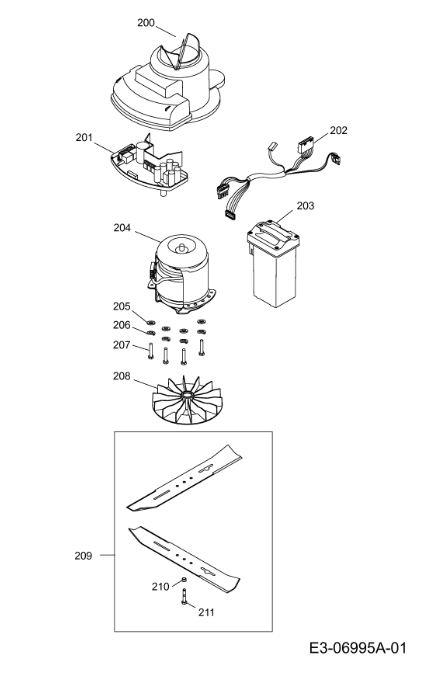 200

201

202

203

204

205

206

207

208

209

210

211

E3-06995A-01