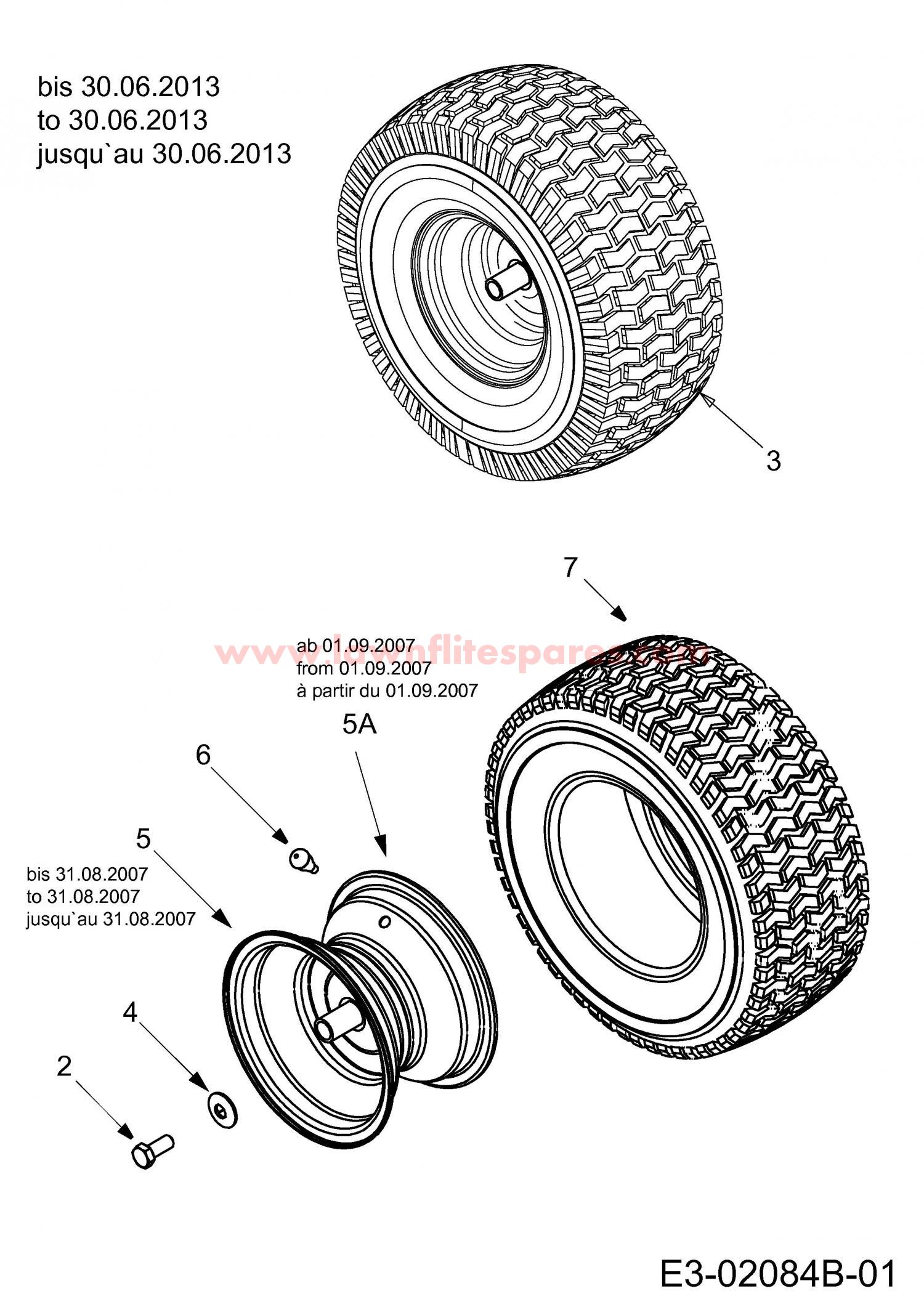 bis 30.06.2013
to 30.06.2013
jusqu`au 30.06.2013

3

7

www.lawnflitespares.com

ab 01.09.2007
from 01.09.2007
à partir du 01.09.2007

5A

6

5

bis 31.08.2007
to 31.08.2007
jusqu`au 31.08.2007

4

2

E3-02084B-01