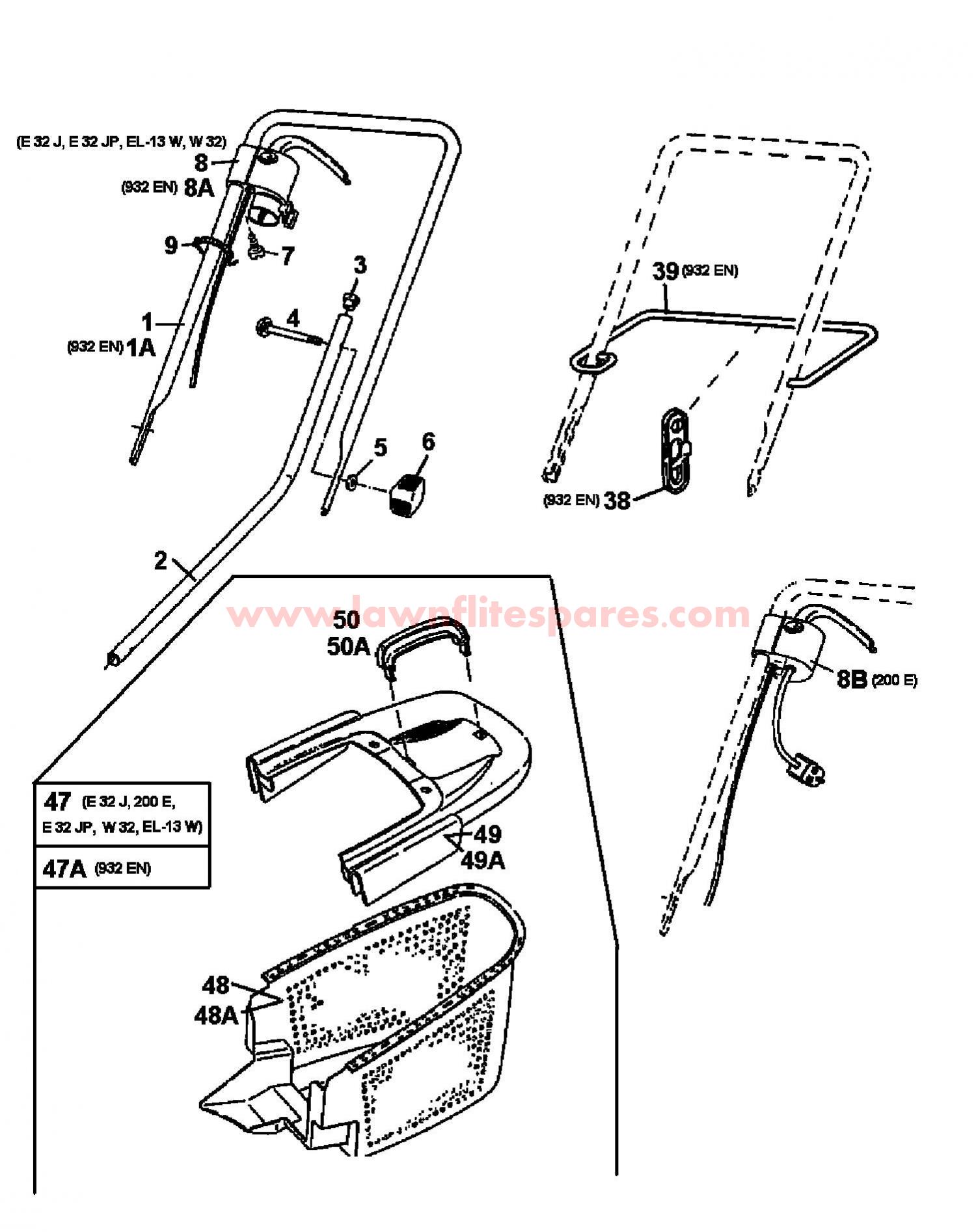 (E 32 J, E 32 JP, EL-13 W, W 32)
8
(932 EN) 8A
9
7
3
4
1
(932 EN) 1A
5
6
2
39 (932 EN)
(932 EN) 38
www.lawnflitespares.com
50
50A
8B (200 E)
47 (E 32 J, 200 E, E 32 JP, W 32, EL-13 W)
47A (932 EN)
49
49A
48
48A