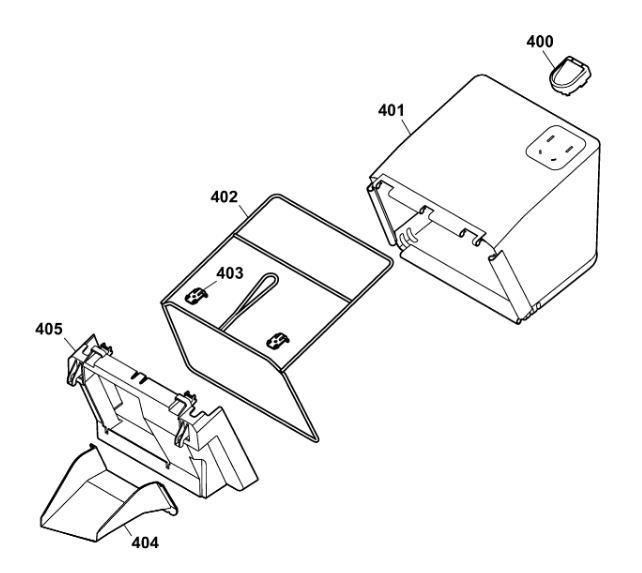 400
401
402
403
405
404