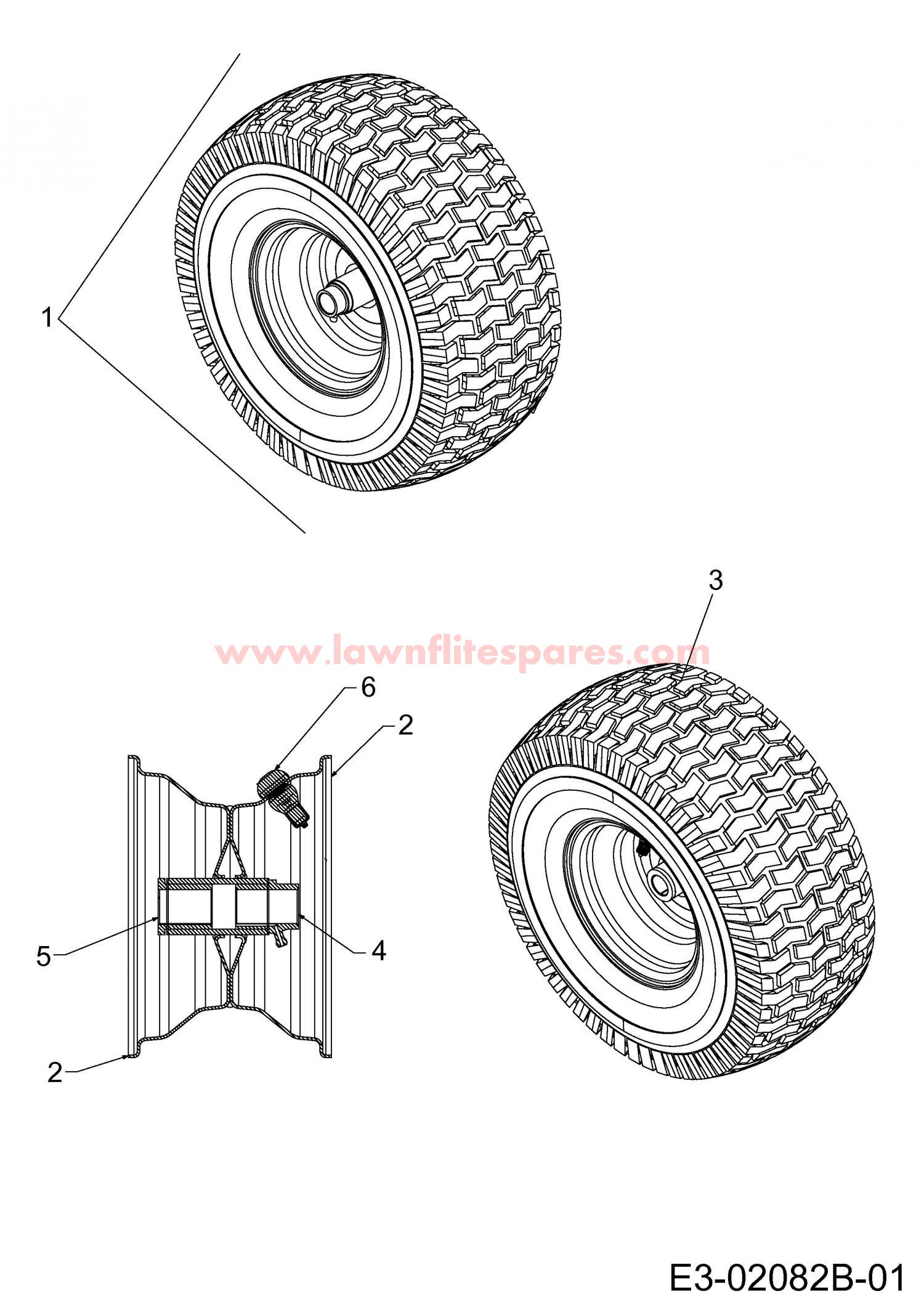 1

3

www.lawnflitespares.com

6

2

5

4

2

E3-02082B-01