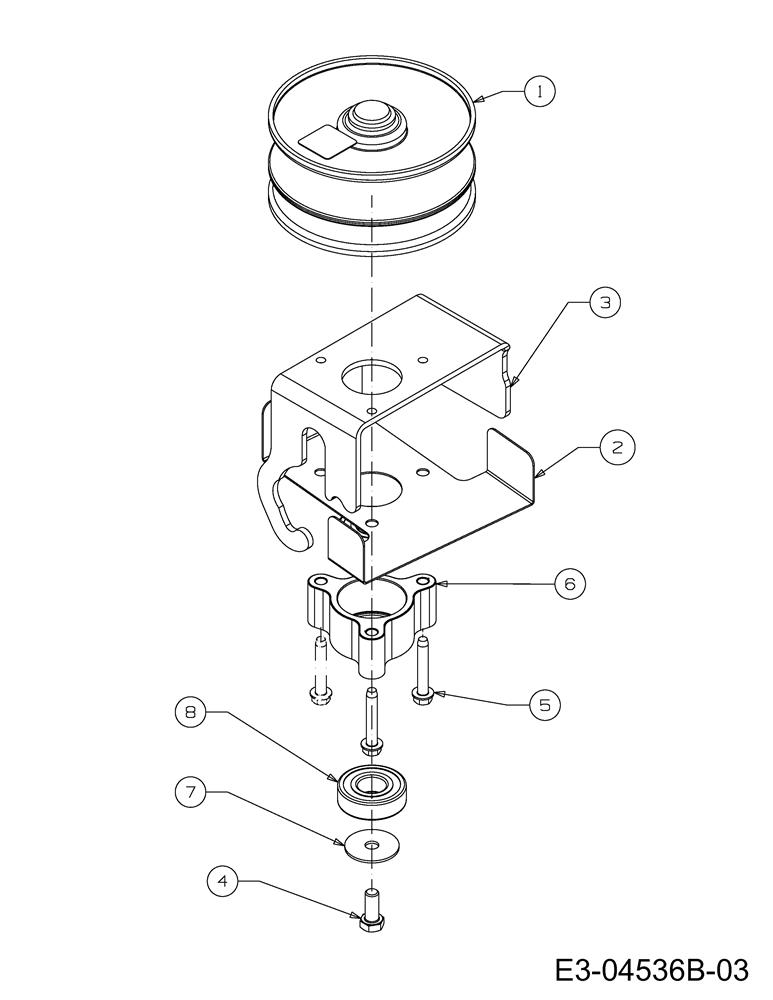 1
3
2
6
5
8
7
4
E3-04536B-03