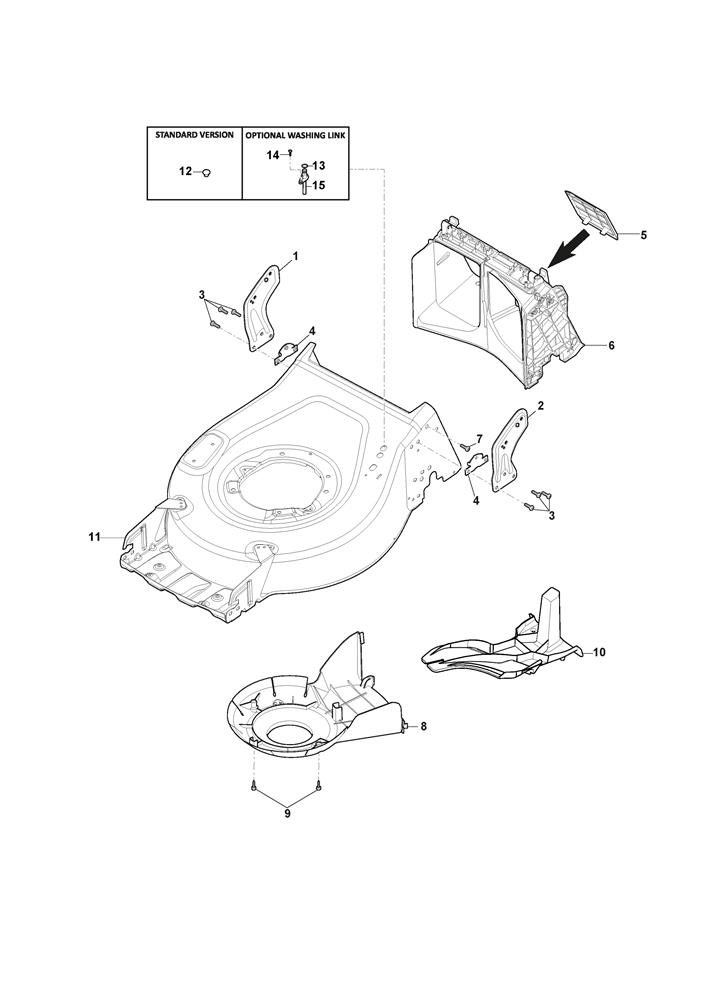 | STANDARD VERSION | OPTIONAL WASHING LINK |
|---|---|
| 12 | 14 13 15 |

5
1
3
4
6
2
7
4
3
11
10
8
9