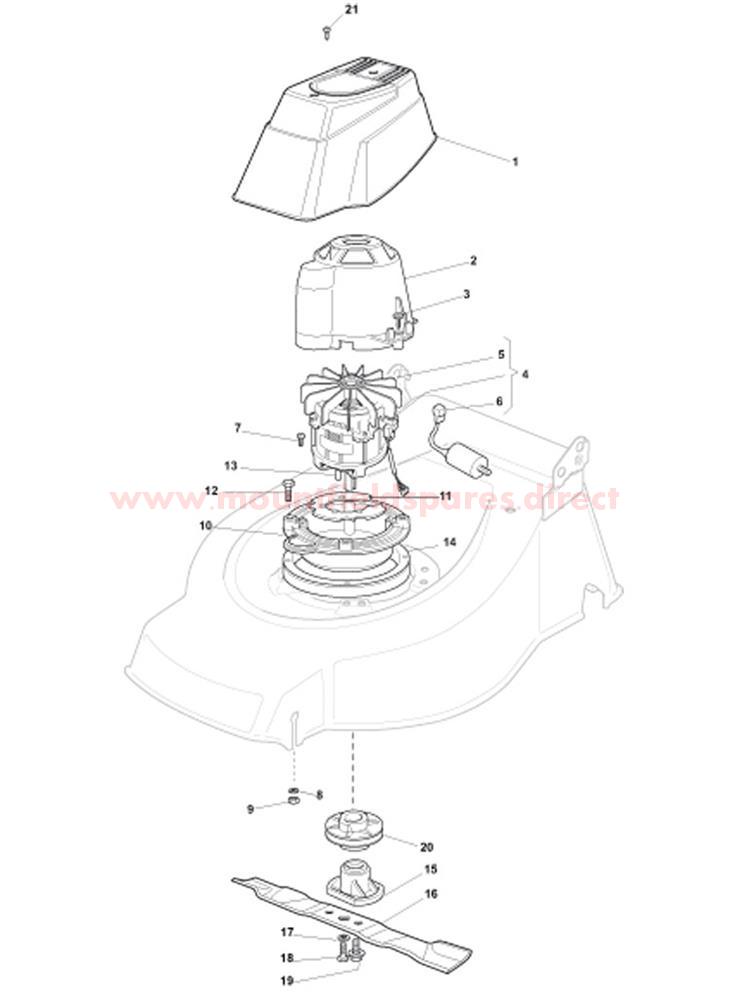 21
1
2
3
5
4
6
7
13
12
11
www.mountfieldspares.direct
10
14
8
9
20
15
16
17
18
19