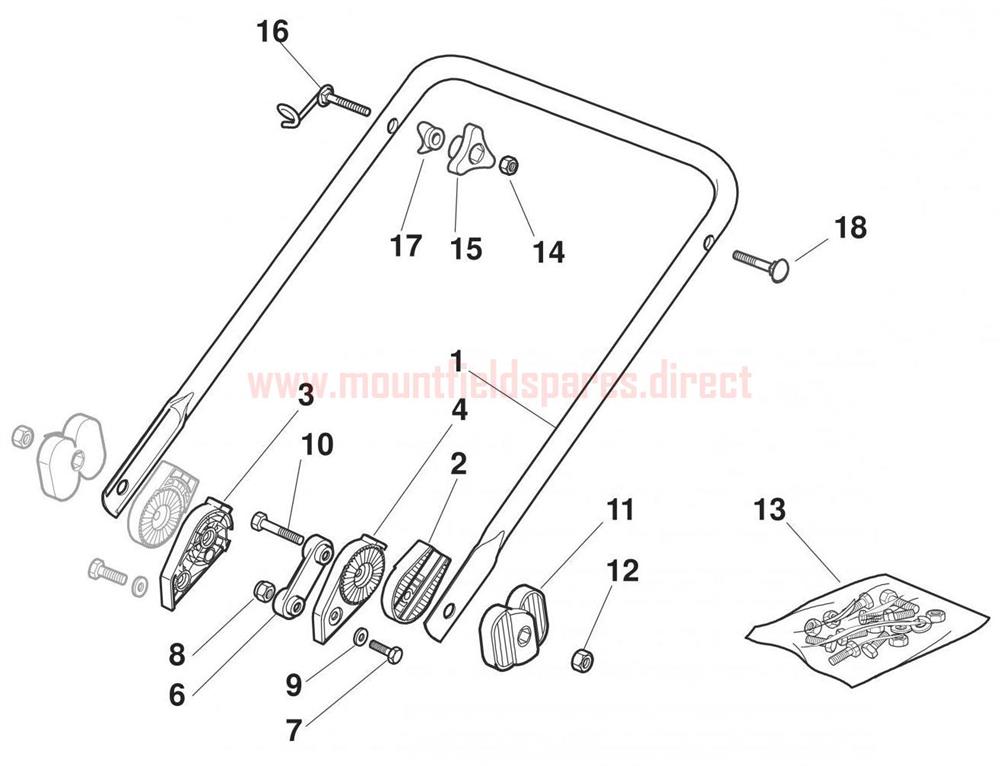 16

17 15 14

18

www.mountfieldspares.direct

1

3

4

10

2

11

13

12

8

6

9

7