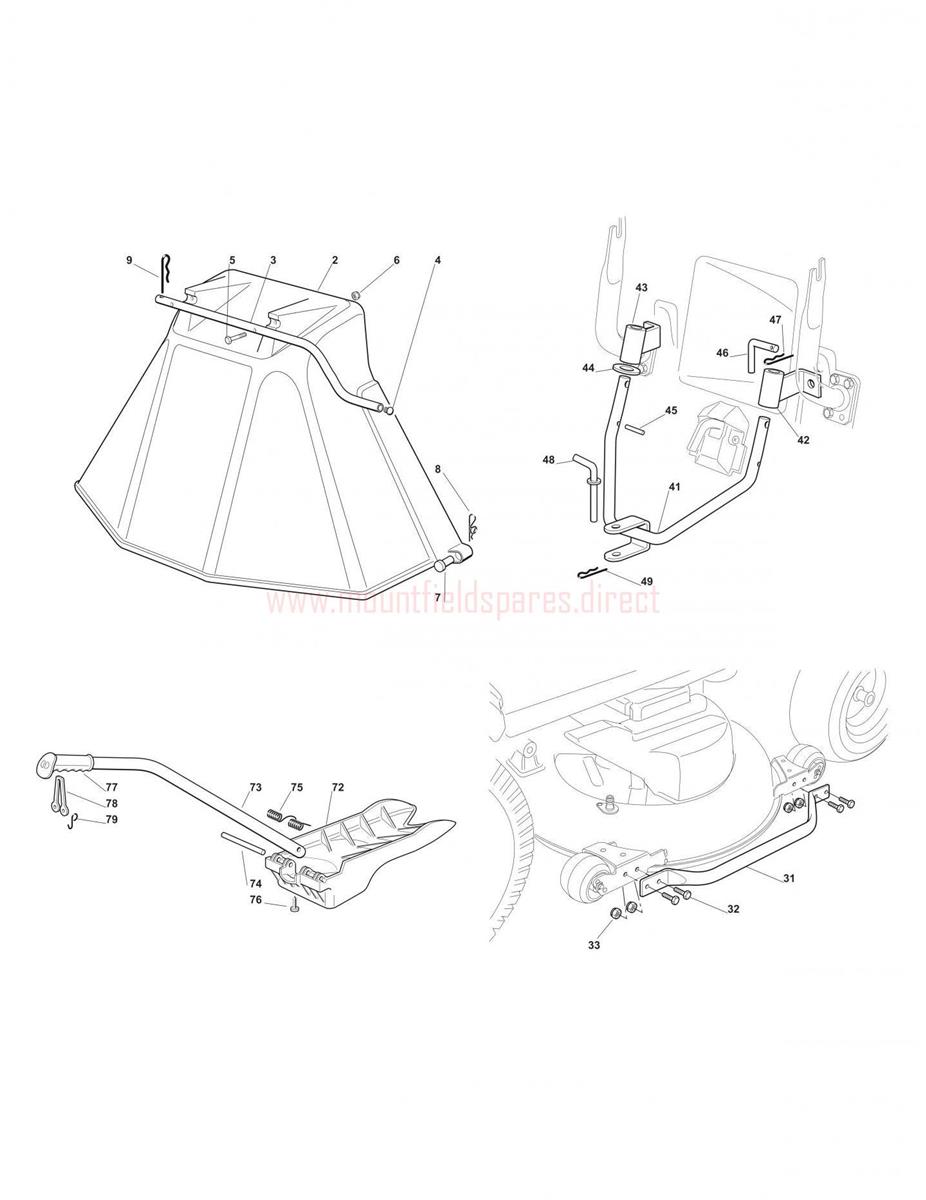 9
5
3
2
6
4
8
7

43
47
46
44
42
45
48
41
49

www.mountfieldspares.direct

77
78
79
73
75
72
74
76

31
32
33