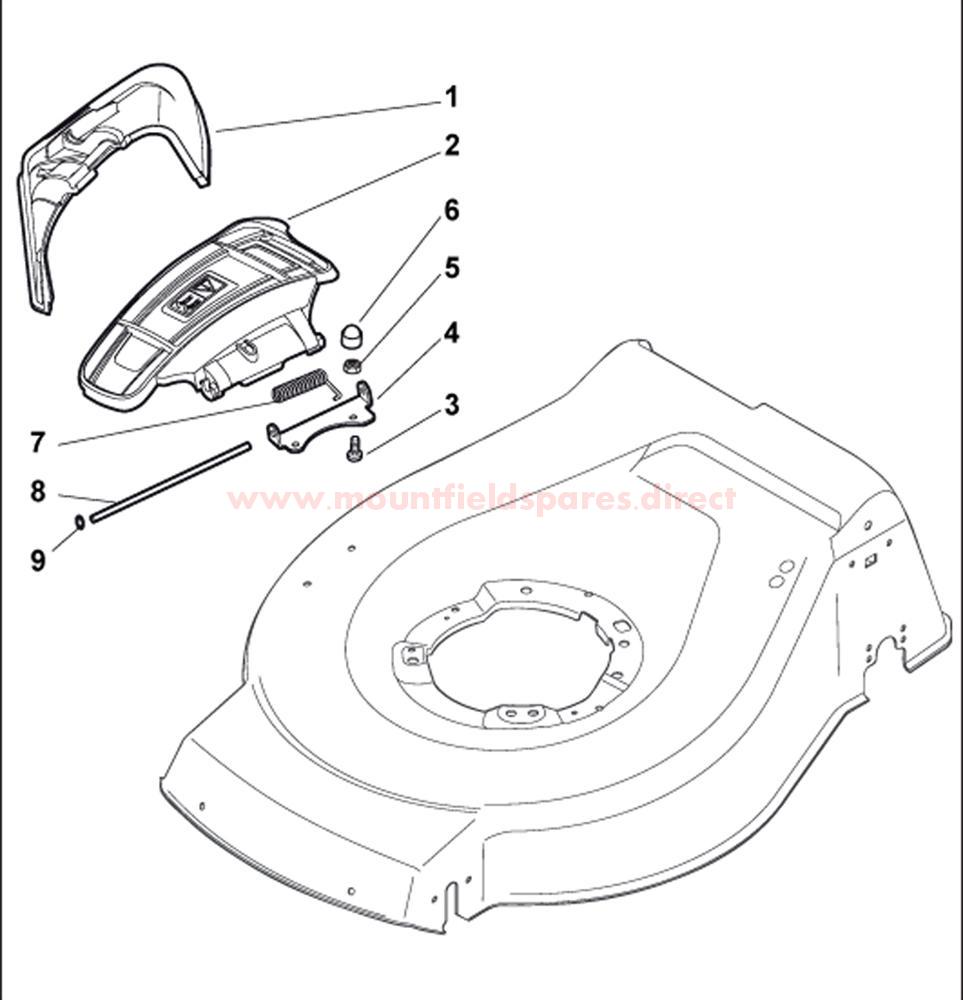 1
2
6
5
4
3
7
8
9
www.mountfieldspares.direct