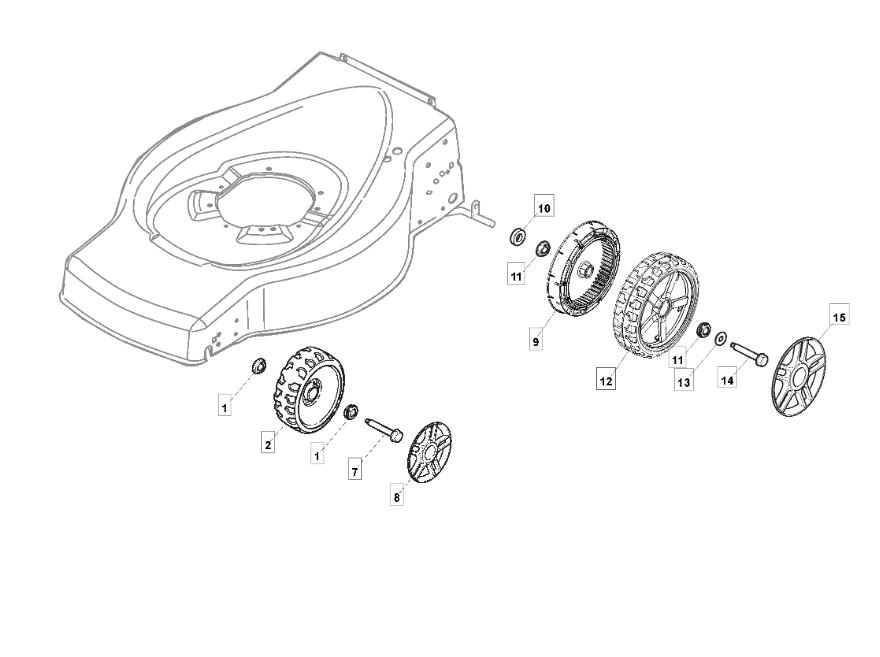 10
11
9
12
11
13
14
15
1
2
1
7
8