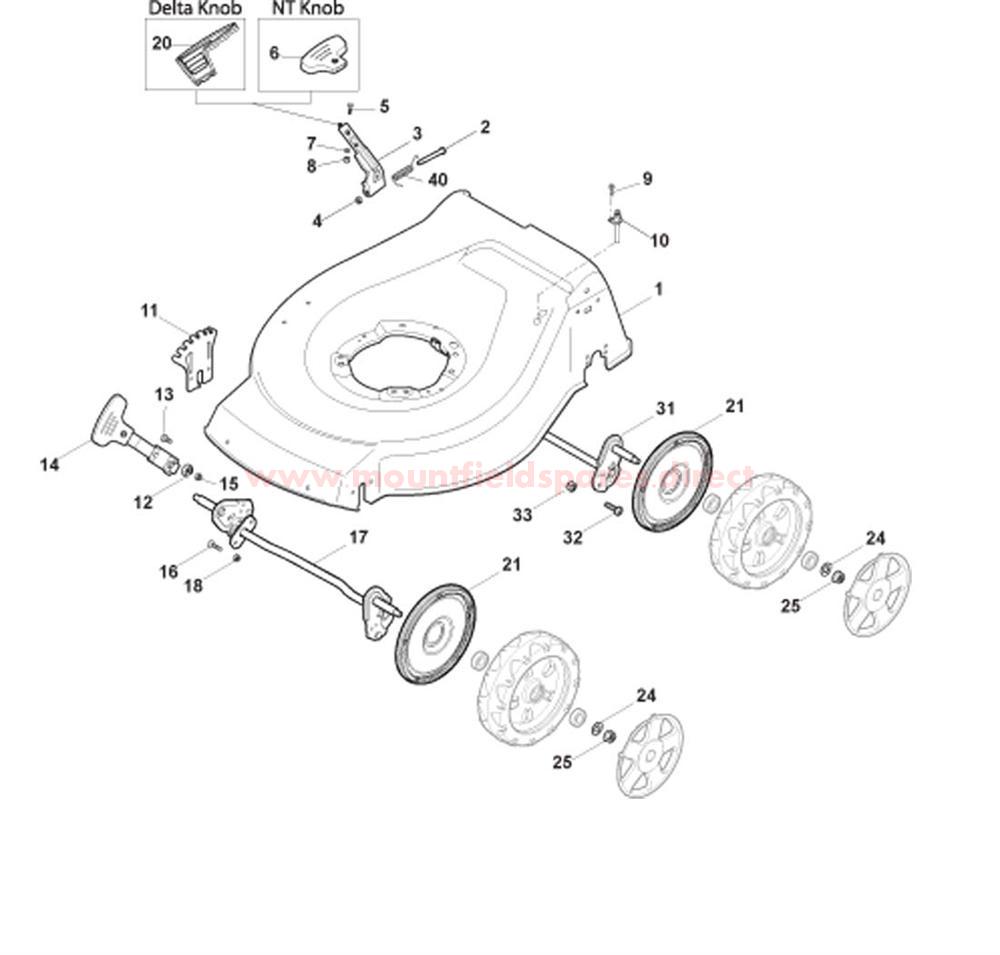 Delta Knob
NT Knob
20
6
5
3
2
7
8
40
4
9
10
1
11
13
14
12
15
www.mountfieldspares.direct
31
21
33
32
17
16
18
21
24
25
24
25