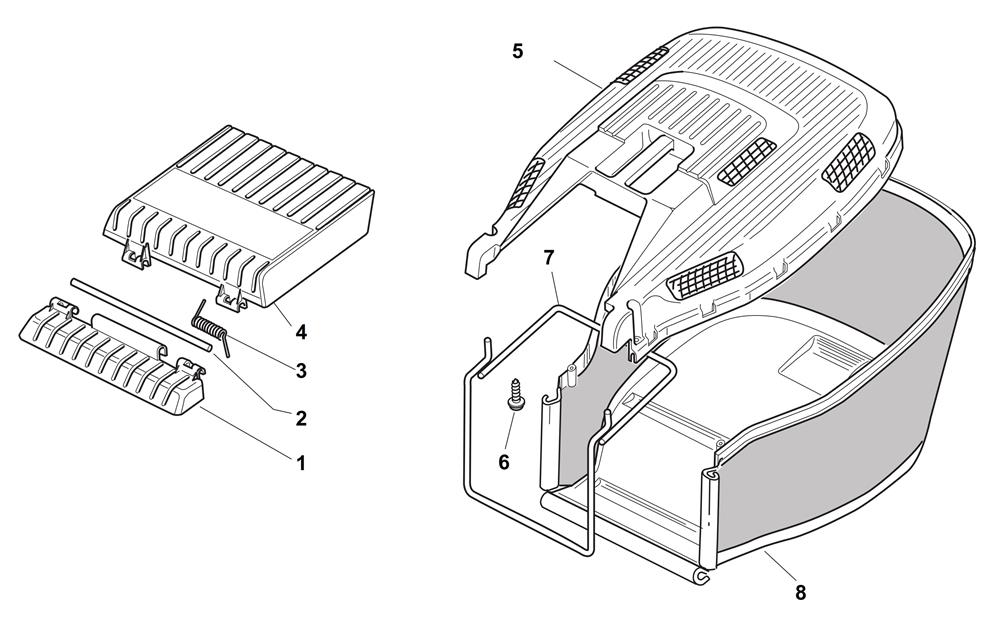 5
4
3
2
1
7
6
8