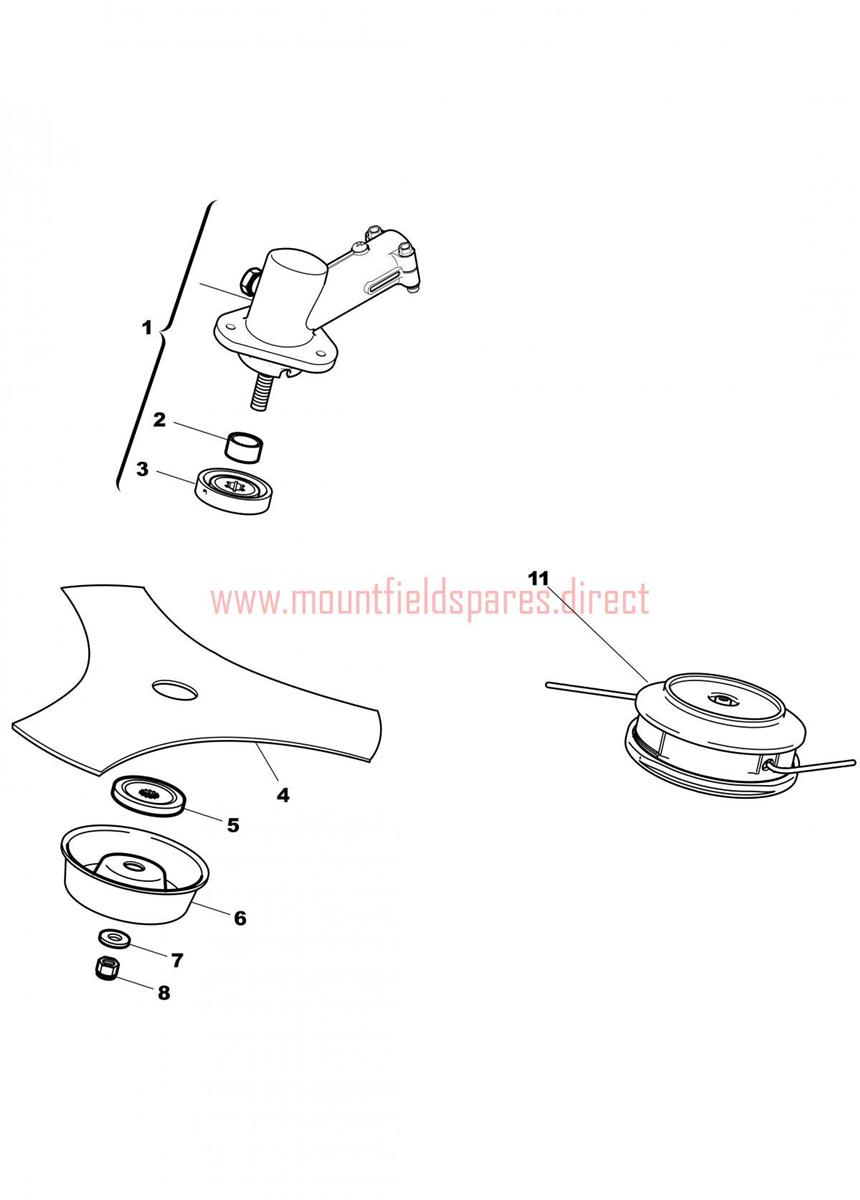 1
2
3
www.mountfieldspares.direct
11
4
5
6
7
8