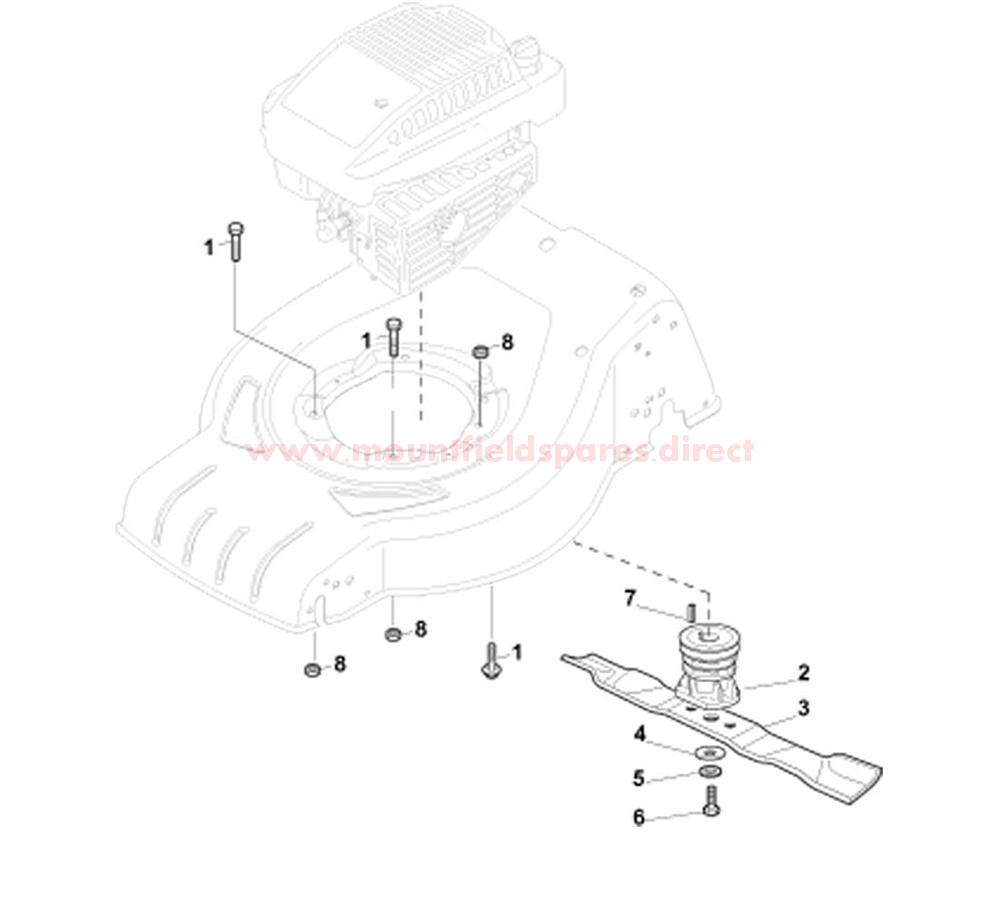 1
1
8
www.mountfieldspares.direct
7
8
8
1
2
3
4
5
6