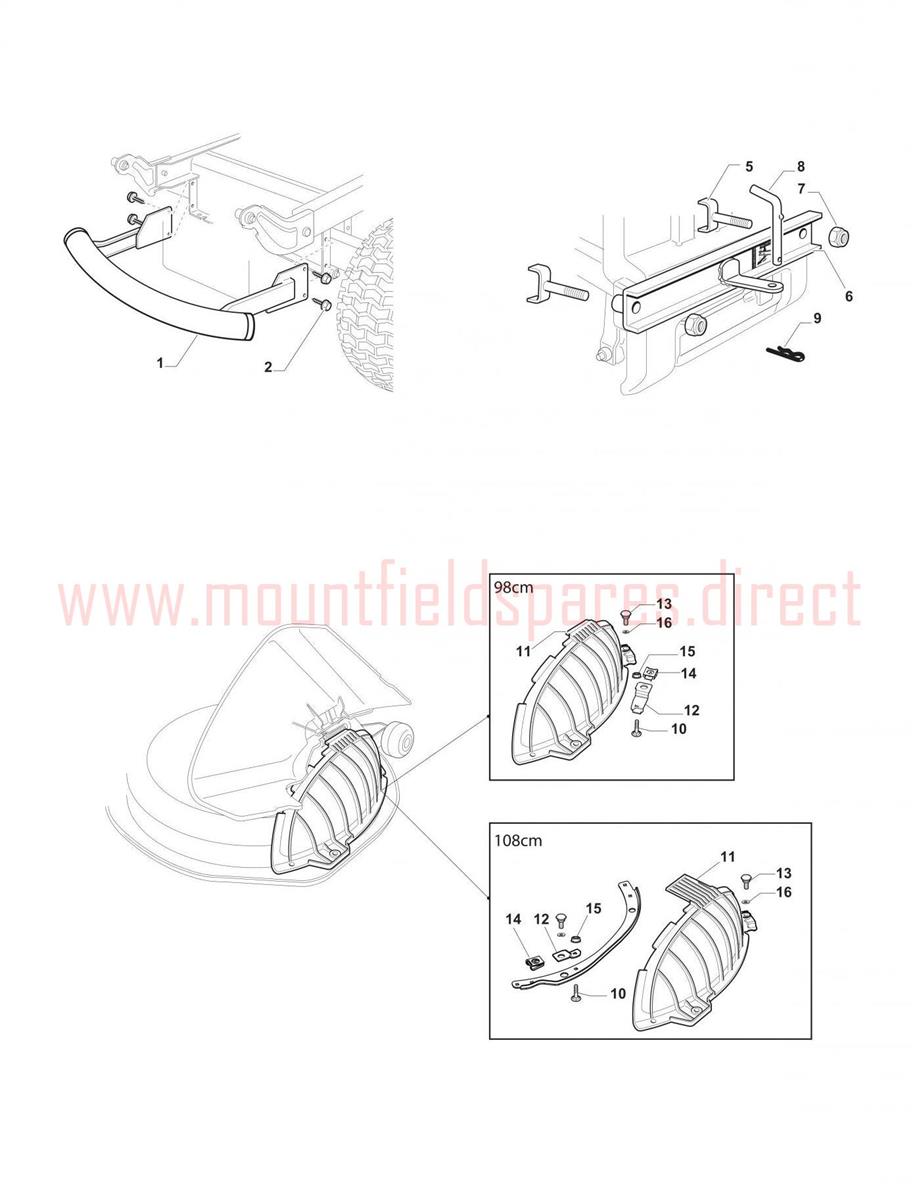 1
2
5
8
7
6
9
www.mountfieldspares.direct
98cm
13
16
11
15
14
12
10
108cm
11
13
16
14
12
15
10