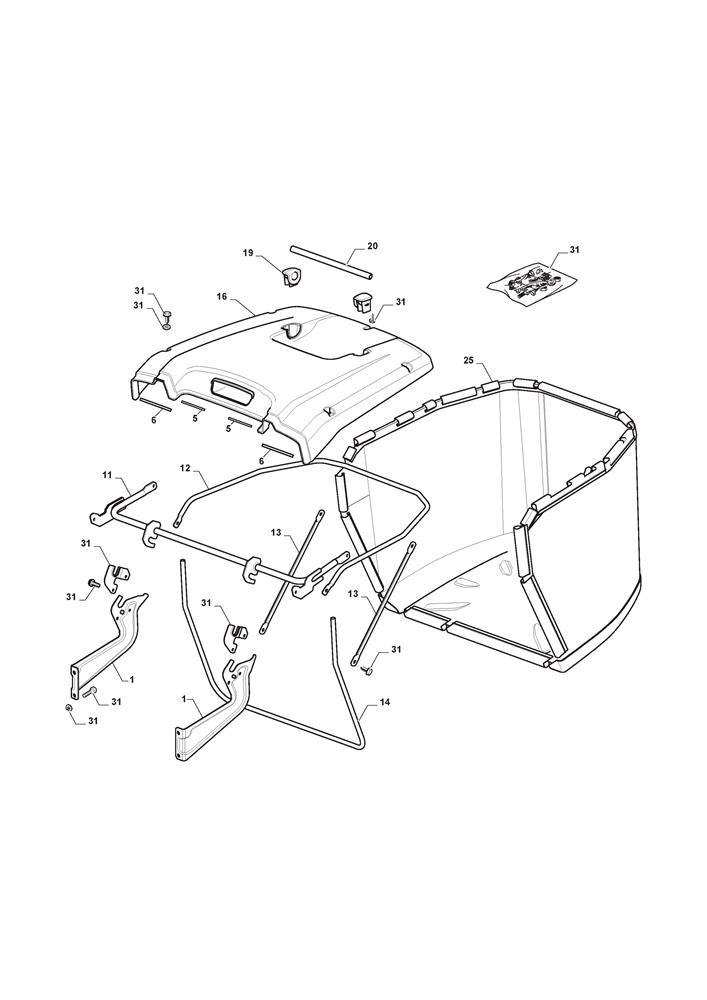 20
19
31
31
31
16
31
25
6
5
5
6
11
12
13
31
31
13
31
31
1
31
31
1
14