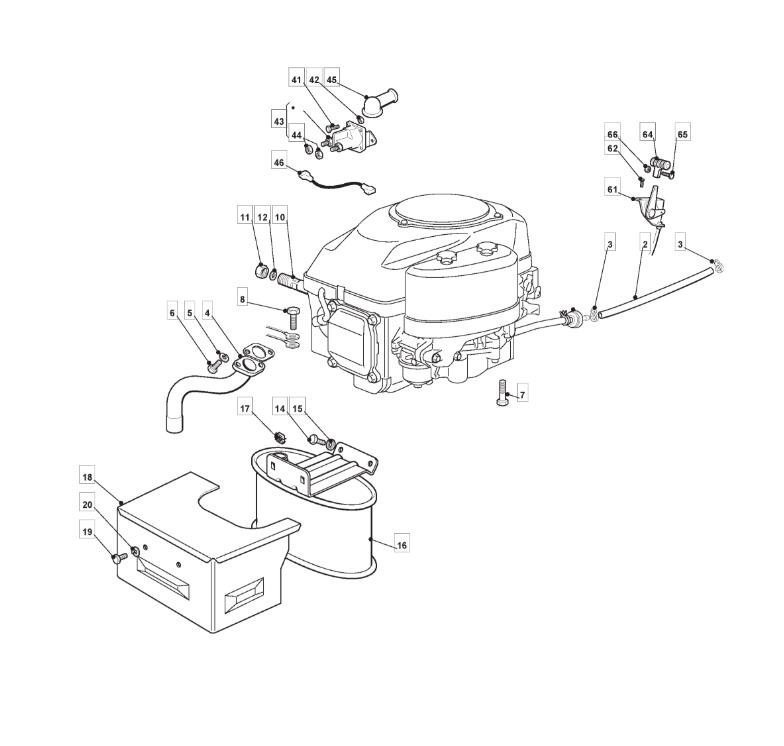 41 42 45
43
44
46
66 64 65
62
61
11 12 10
3 2 3
8
6 5 4
7
17 14 15
18
20
19
16