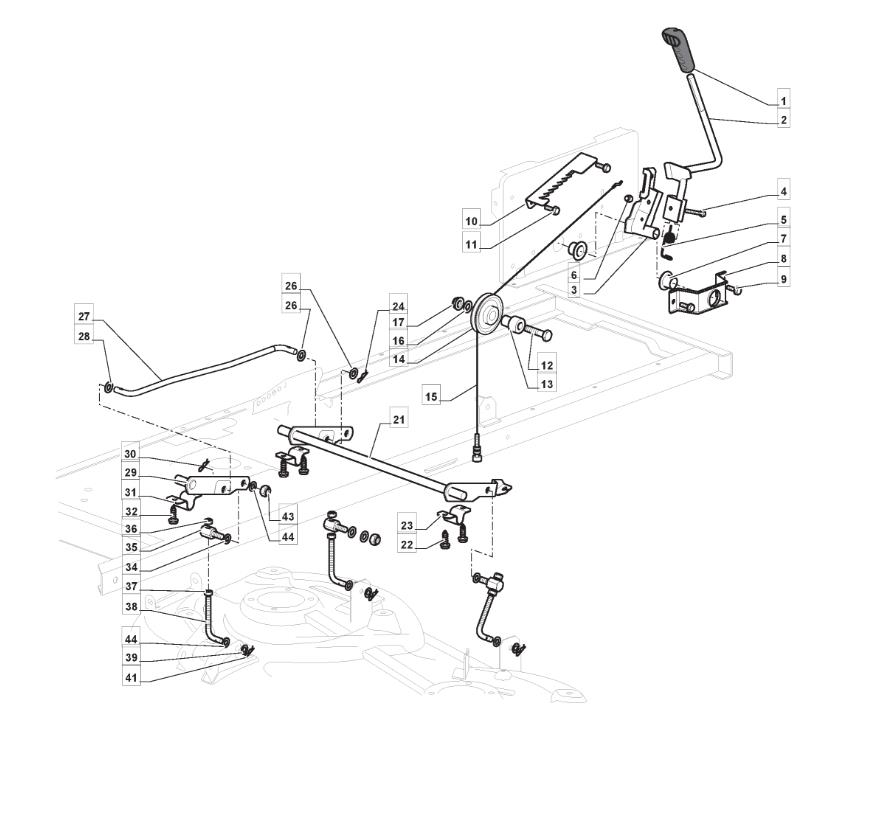 1
2
4
5
7
8
9
10
11
6
3
26
26
24
17
16
14
12
13
27
28
15
21
30
29
31
32
36
35
34
43
44
23
22
37
38
44
39
41