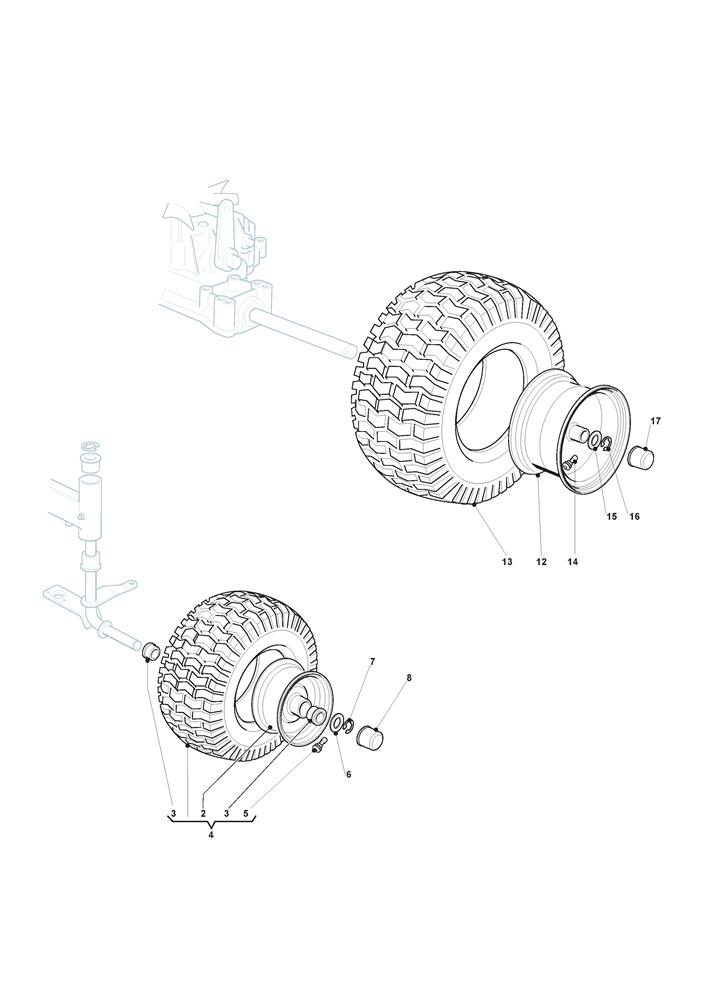 17
15
16
13
12
14
7
8
6
3
2
3
5
4