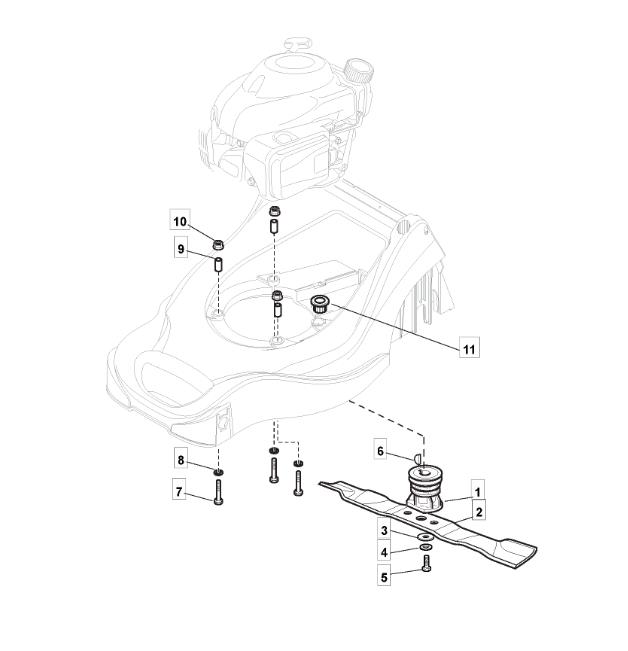 10
9
11
6
8
7
1
2
3
4
5