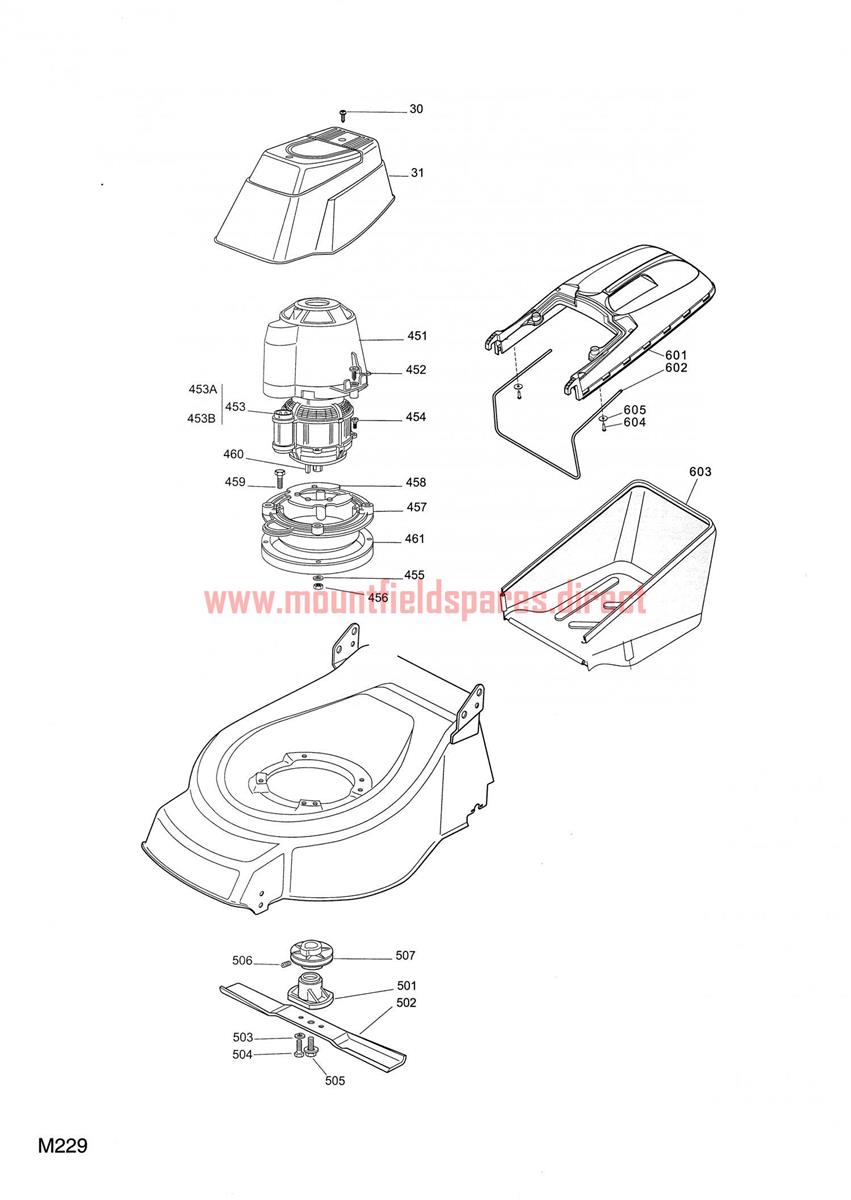 30
31
451
452
453A
453
453B
454
460
459
458
457
461
455
456
601
602
605
604
603
www.mountfieldspares.direct
506
507
501
502
503
504
505
M229