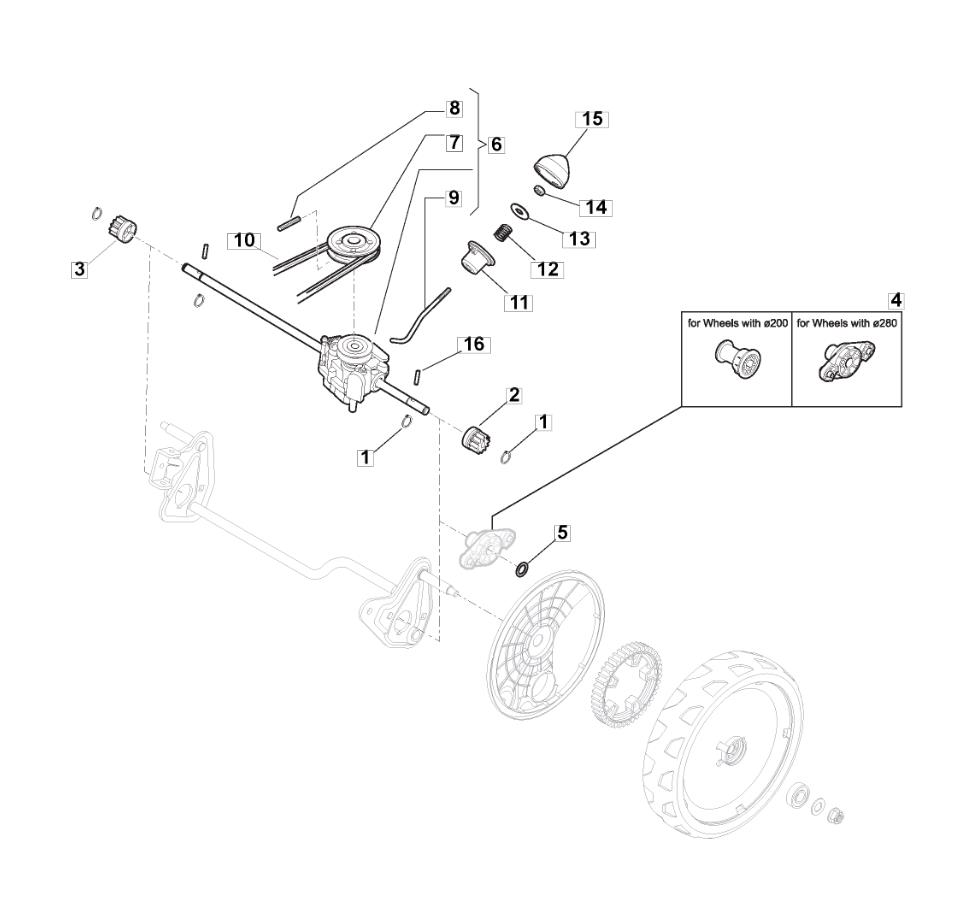 8
7
6
15
9
14
13
10
12
3
11
4
for Wheels with ø200
for Wheels with ø280
16
2
1
1
5