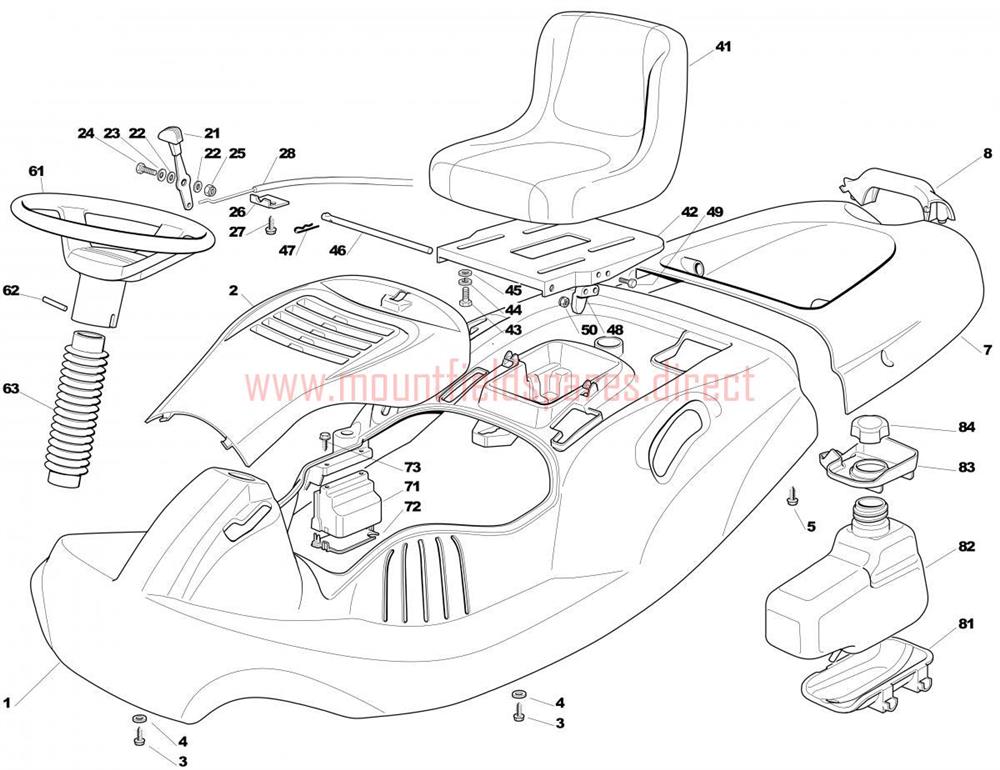 41
24 23 22 21
22 25
28
8
61
26
27
47
46
42 49
62
2
45
44
43
50 48
7
63
www.mountfieldspares.direct
84
83
73
71
72
5
82
81
1
4
3
4
3