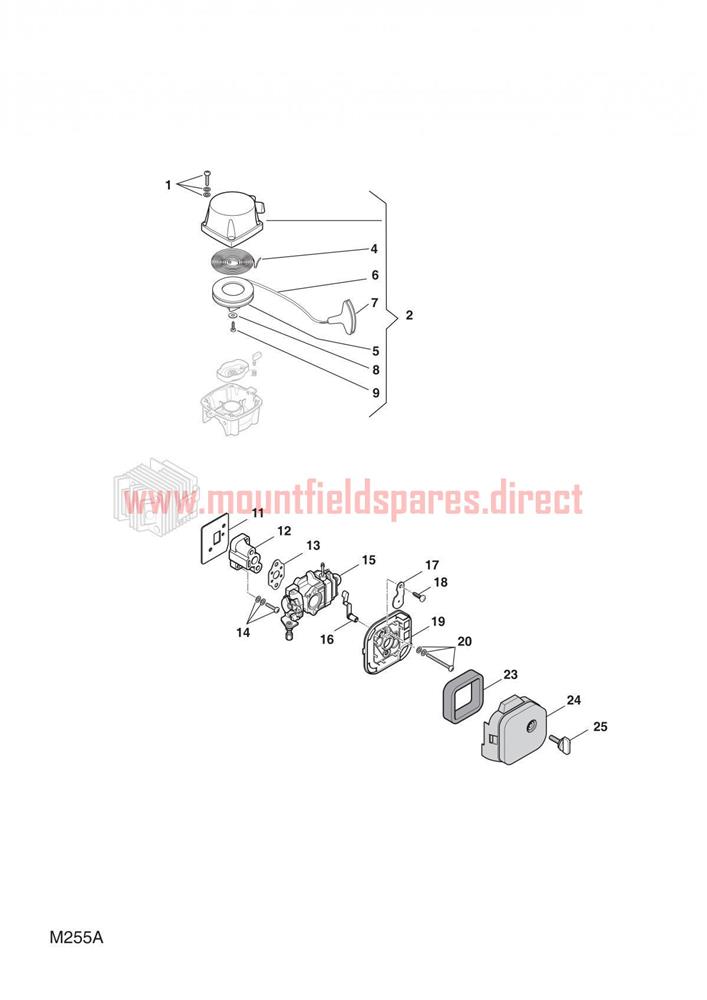 1
4
6
7
2
5
8
9

www.mountfieldspares.direct

11
12
13
15
17
18
14
16
19
20
23
24
25

M255A