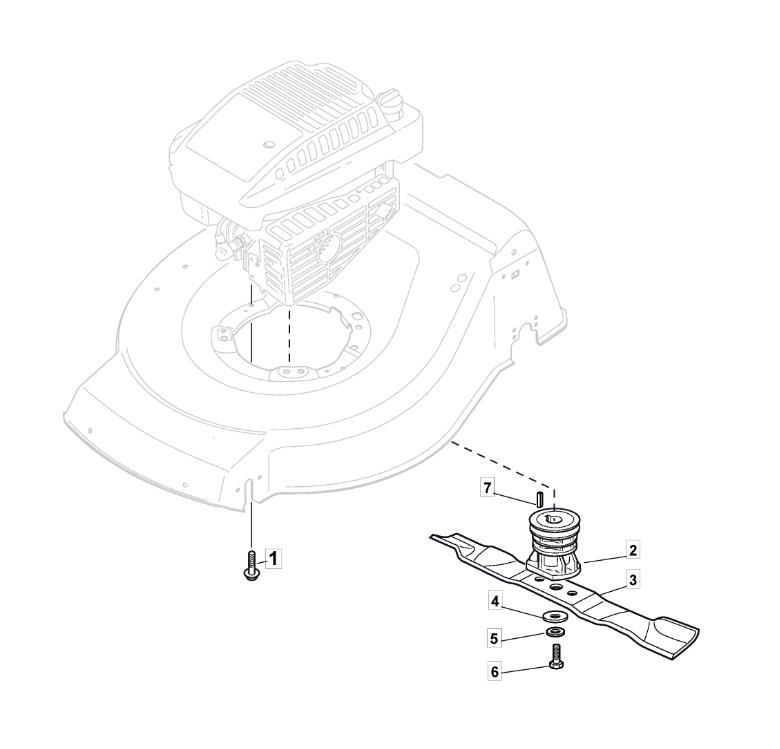 7
1
2
3
4
5
6