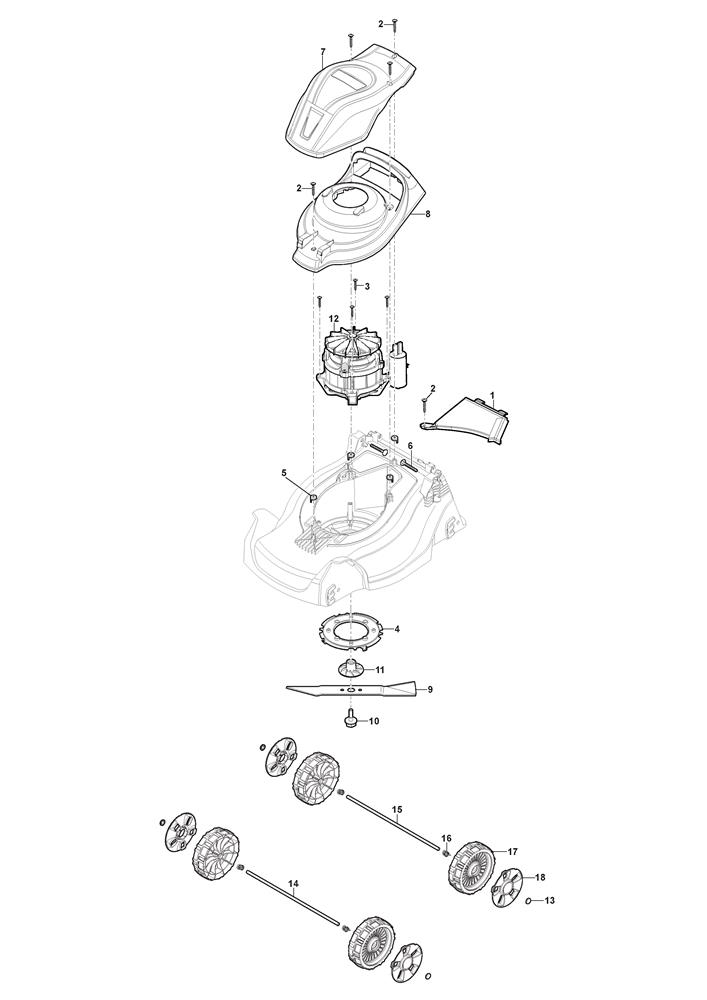 2
7
2
8
3
12
2
1
6
5
4
11
9
10
15
16
17
18
13
14