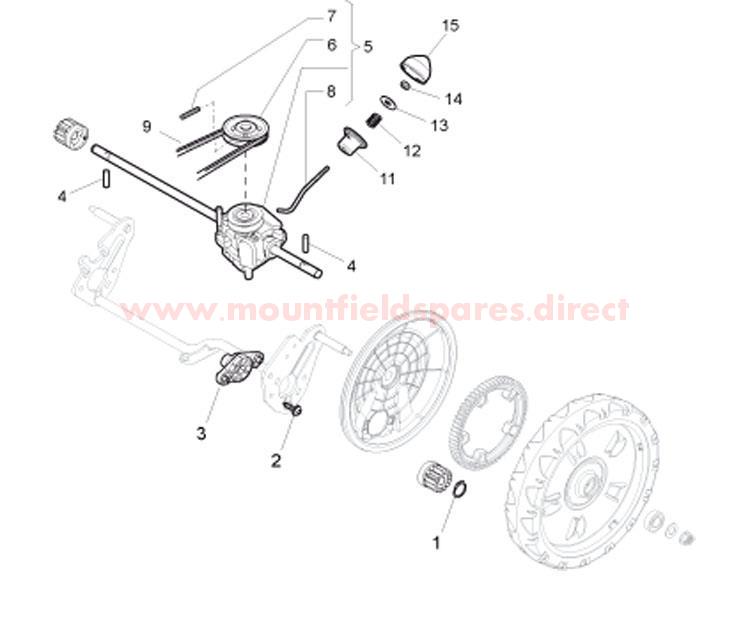 7
6
5
15
8
14
13
9
12
11
4
4
www.mountfieldspares.direct
3
2
1