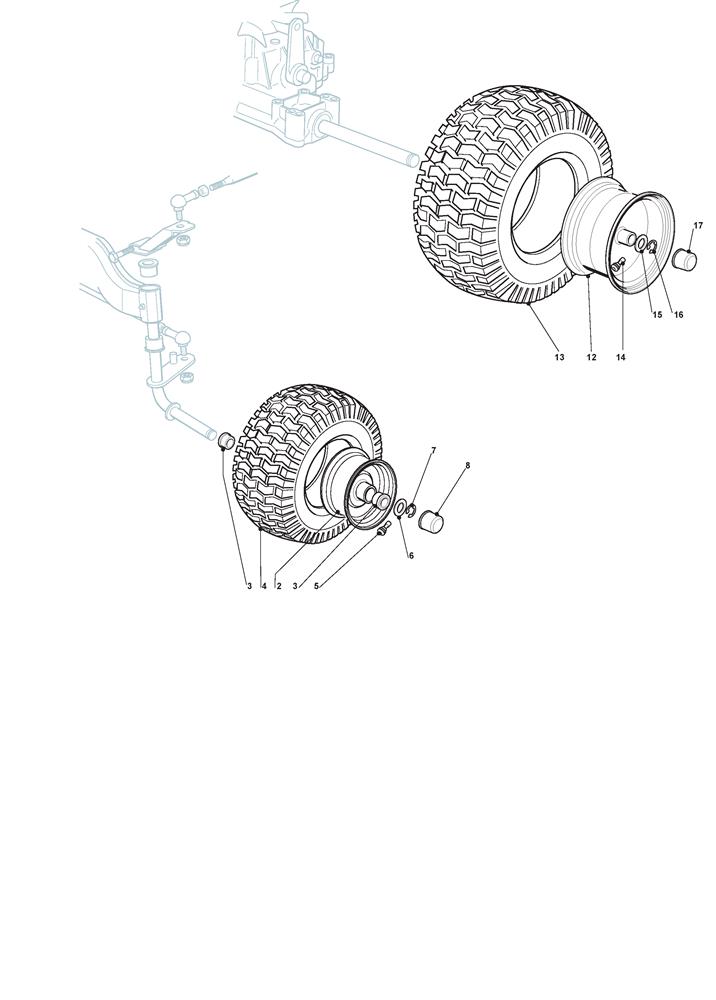 17
15
16
13
12
14
7
8
6
3
4
2
3
5