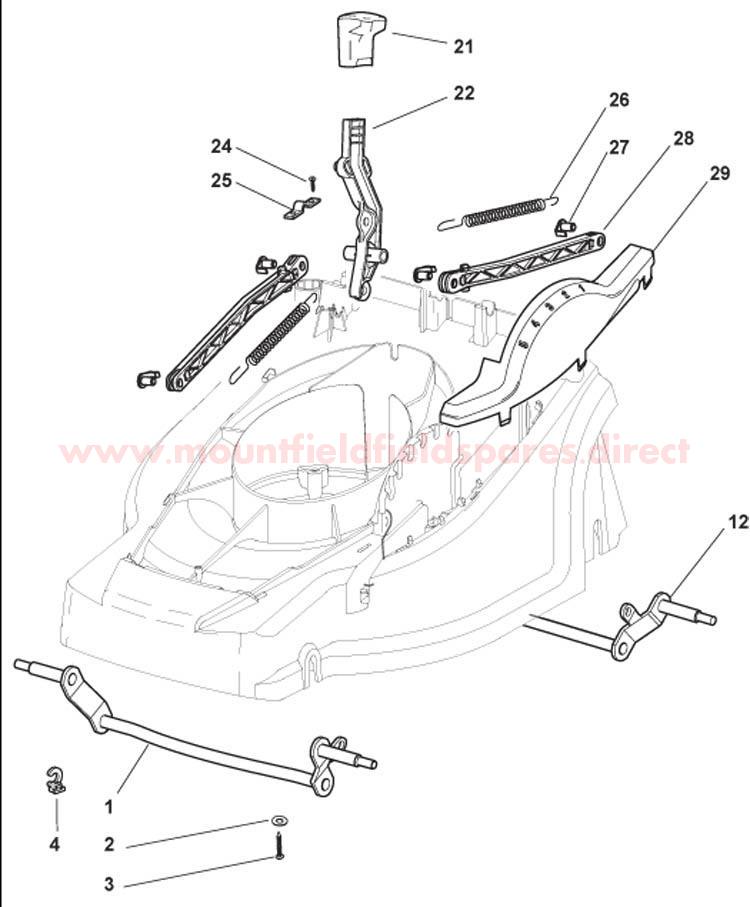 21
22
26
24
27
28
25
29
www.mountfieldfieldspares.direct
12
1
4
2
3