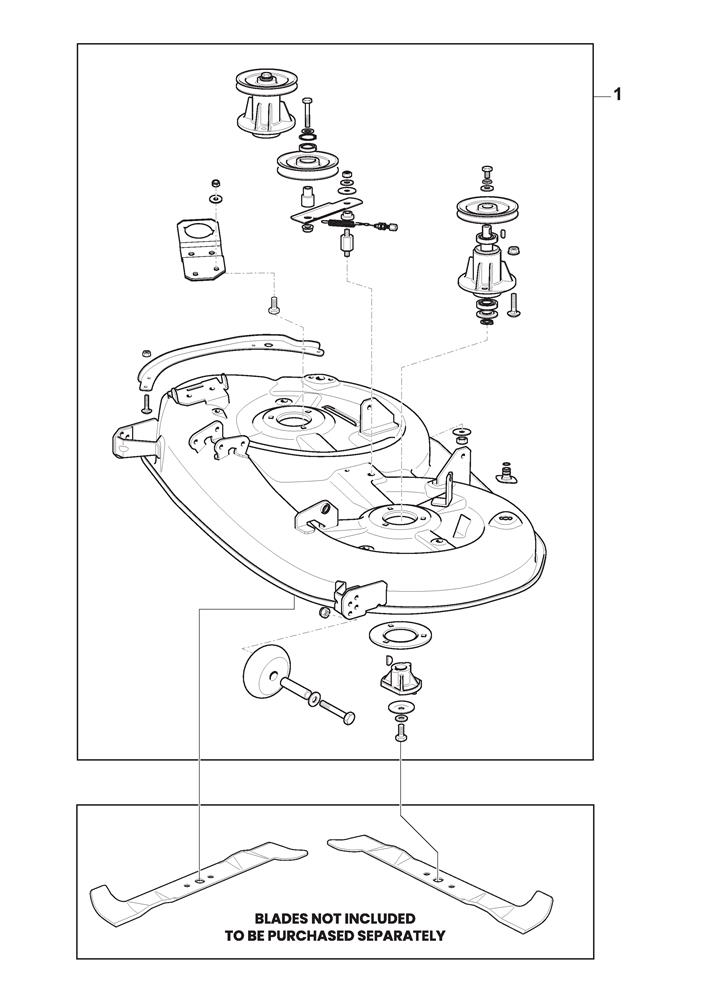 1

BLADES NOT INCLUDED
TO BE PURCHASED SEPARATELY