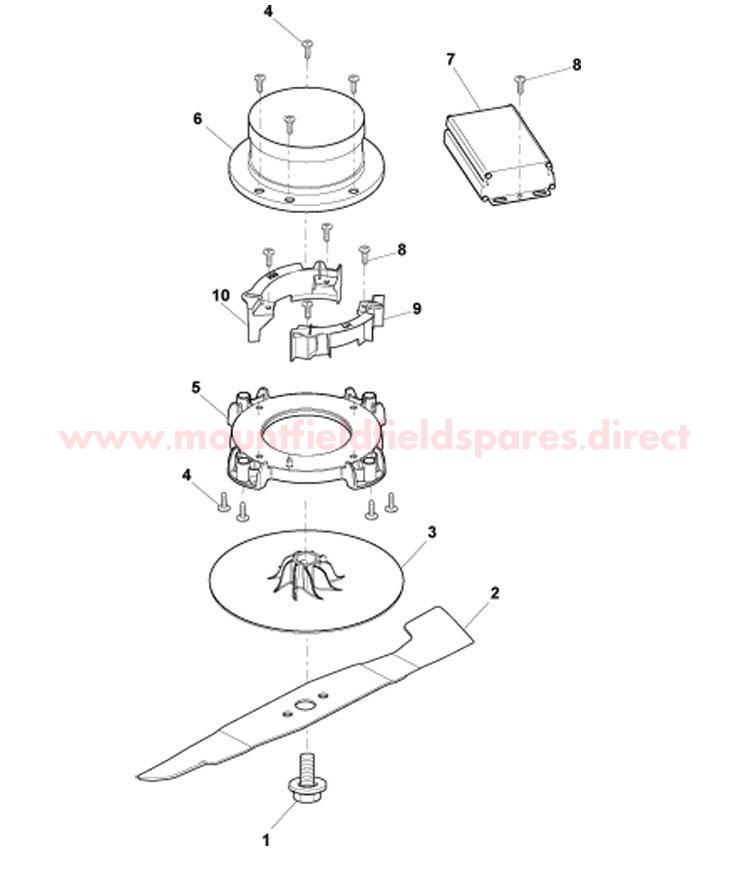 4

7

8

6

8

10

9

5

www.mountfieldfieldspares.direct

4

3

2

1