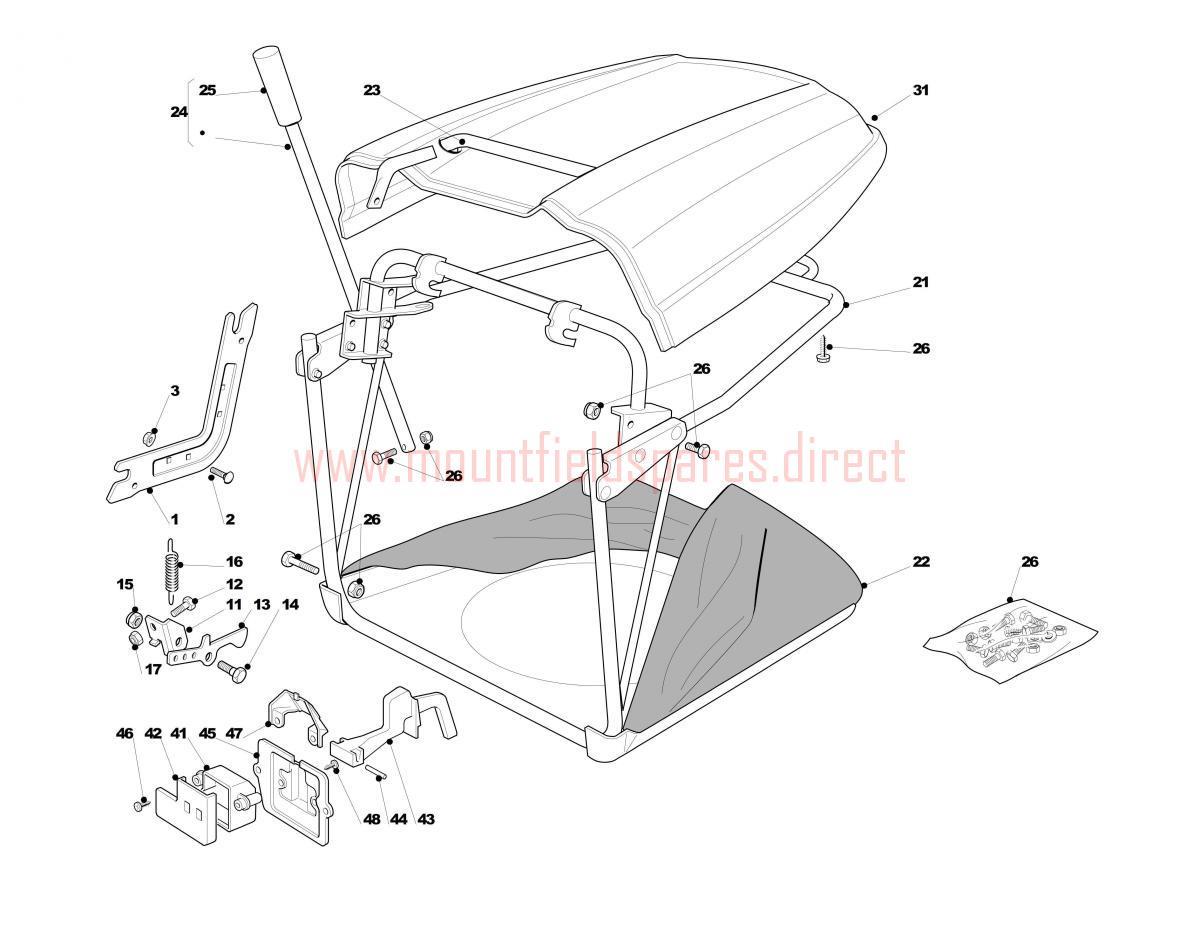 25
24
23
31
21
26
26
3
www.mountfieldspares.direct
26
1
2
26
16
22
26
15
12
11
13
14
17
46
42
41
45
47
48
44
43