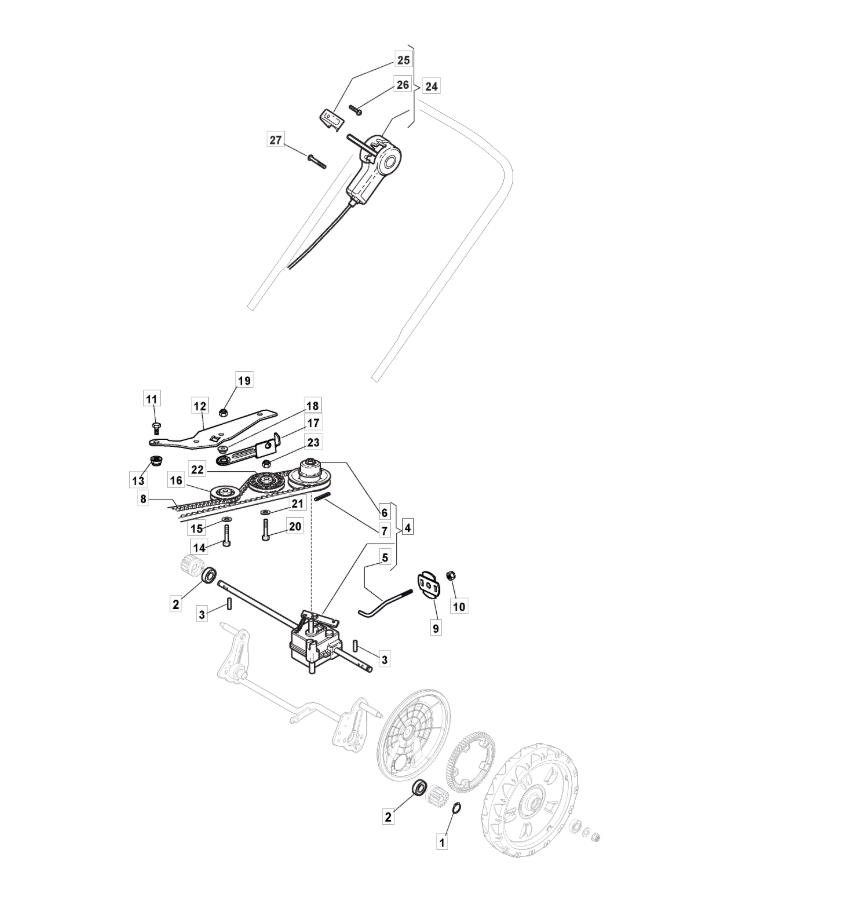 25
26
24
27
19
11
12
18
17
23
13
22
16
8
6
21
7
4
15
20
14
5
2
10
3
9
3
2
1