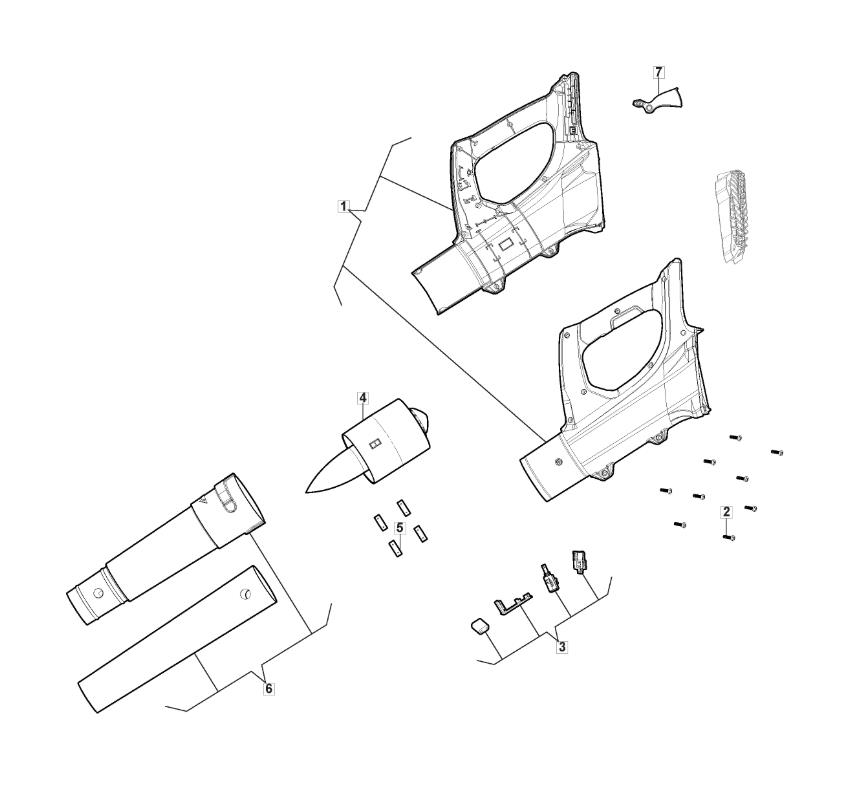 7
1
4
5
2
3
6