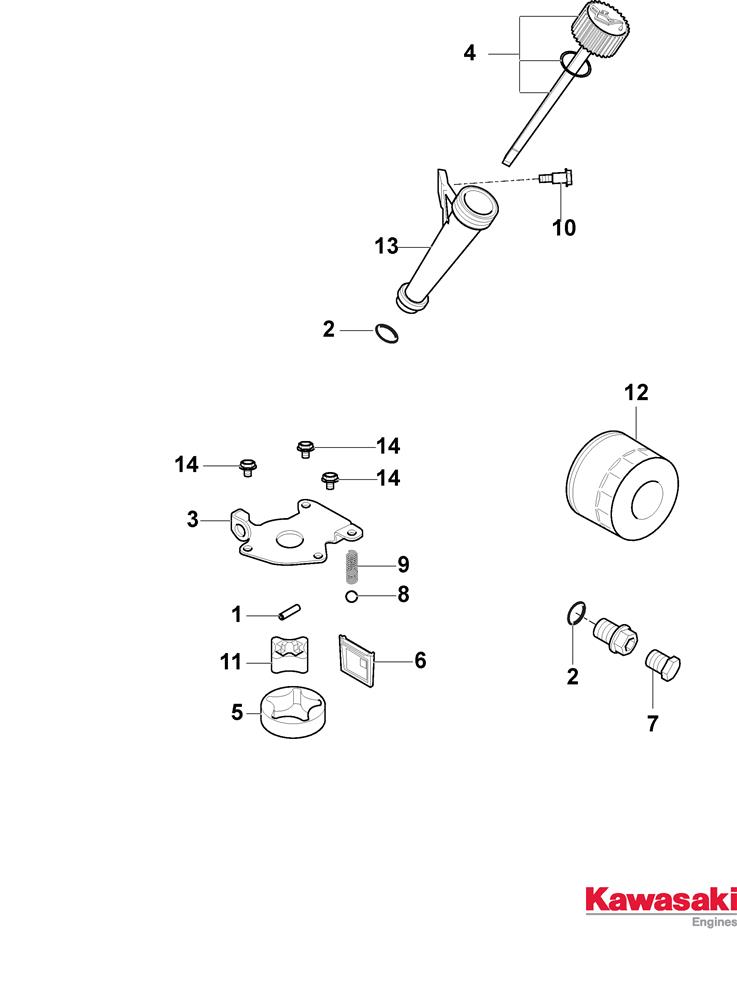 4

10

13

2

12

14

14

14

3

9

8

1

11

6

5

2

7

Kawasaki
Engines