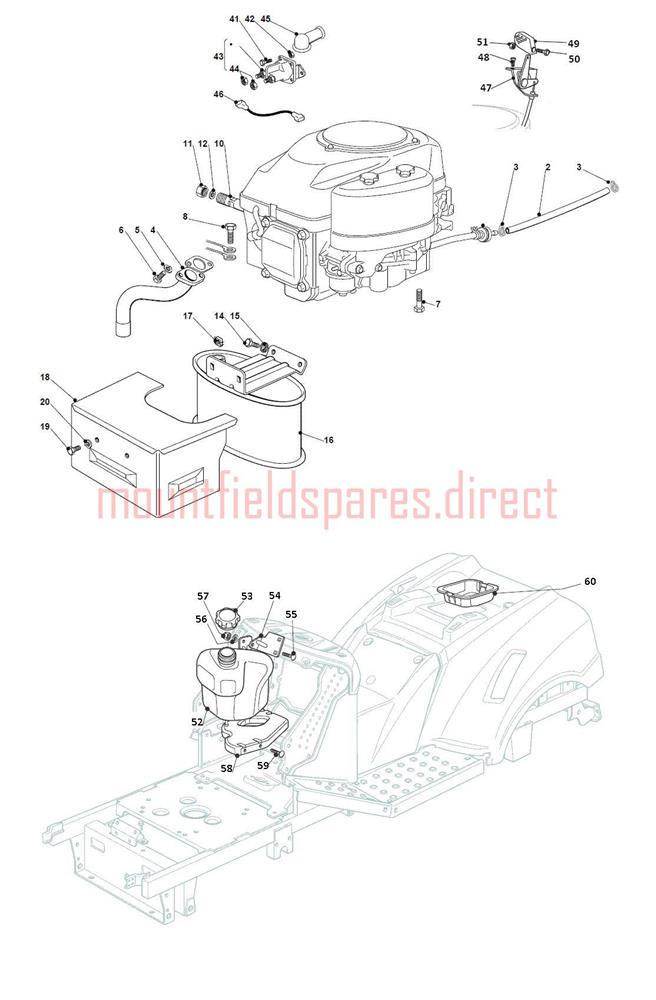 41 42 45
43
44
46
51
49
48
50
47
11 12 10
3 2 3
8
6 5 4
7
17 14 15
18
20
19
16
mountfieldspares.direct
60
57 53 54
56 55
52
58 59