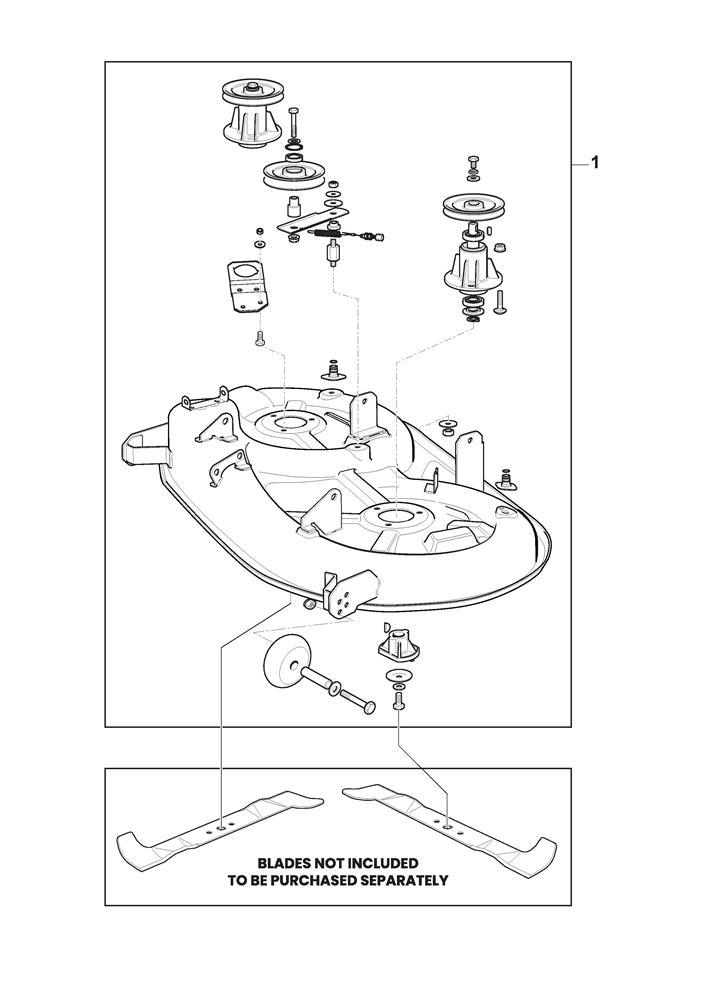 1

BLADES NOT INCLUDED
TO BE PURCHASED SEPARATELY