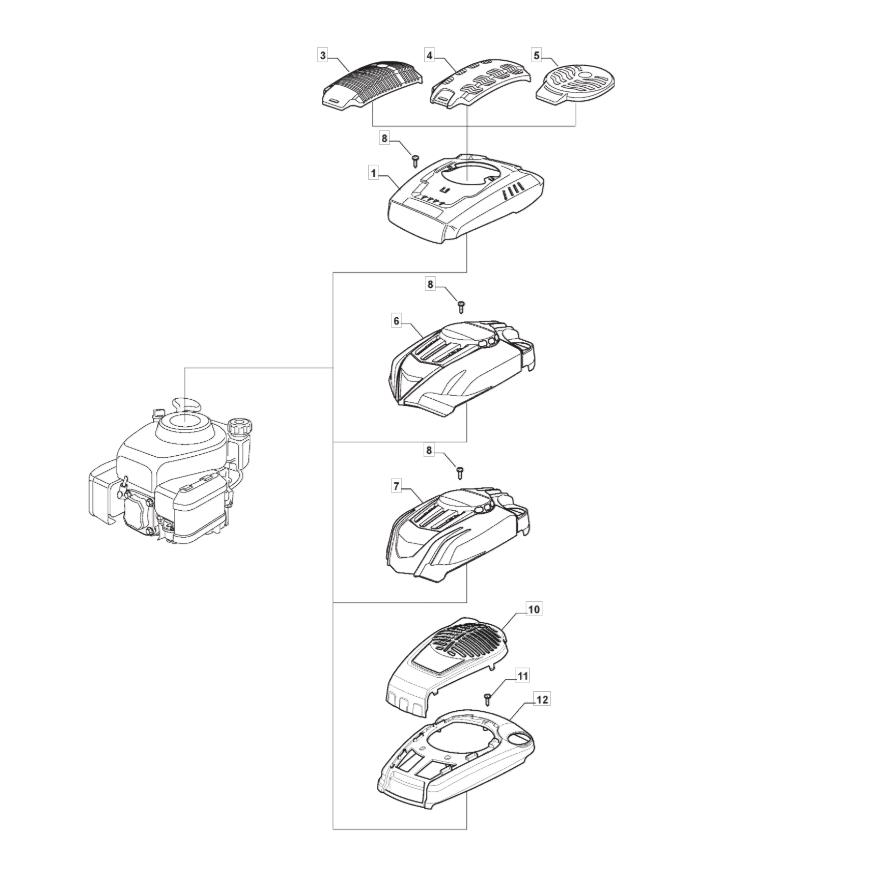 3
4
5
8
1
8
6
8
7
10
11
12