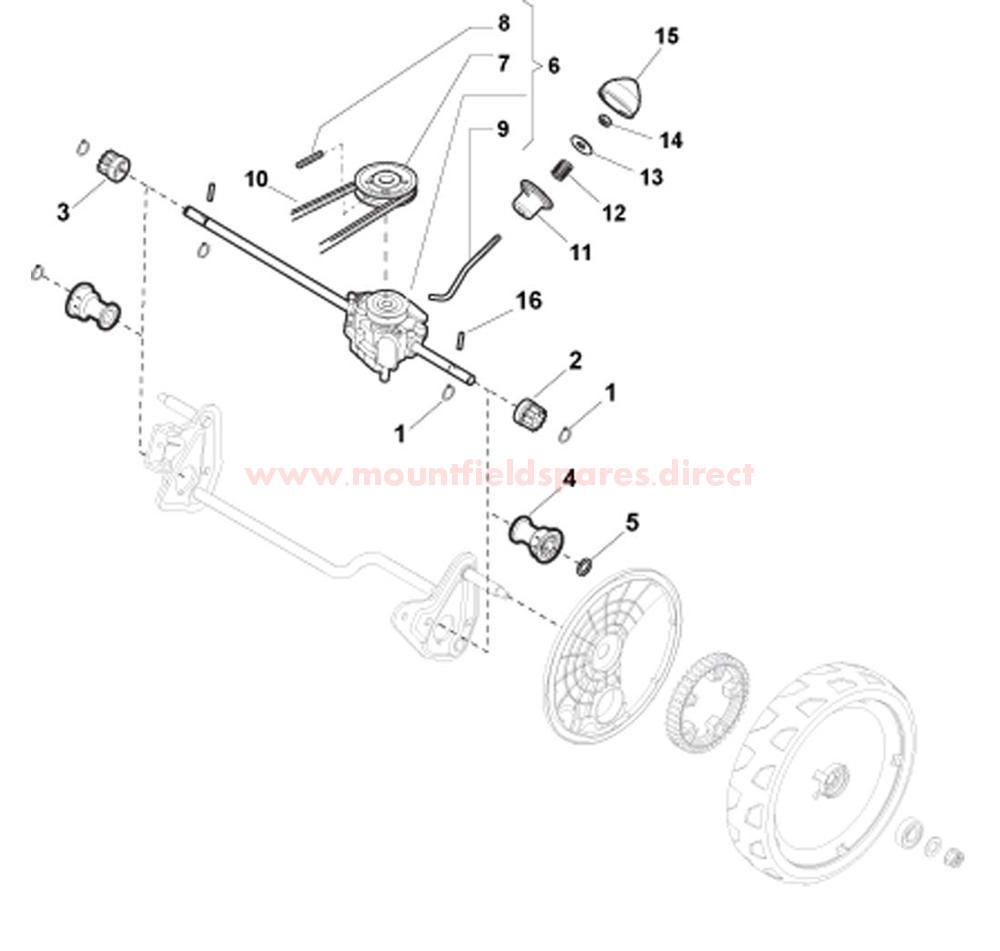 8
7
6
15
9
14
13
10
12
3
11
16
2
1
1
www.mountfieldspares.direct
4
5