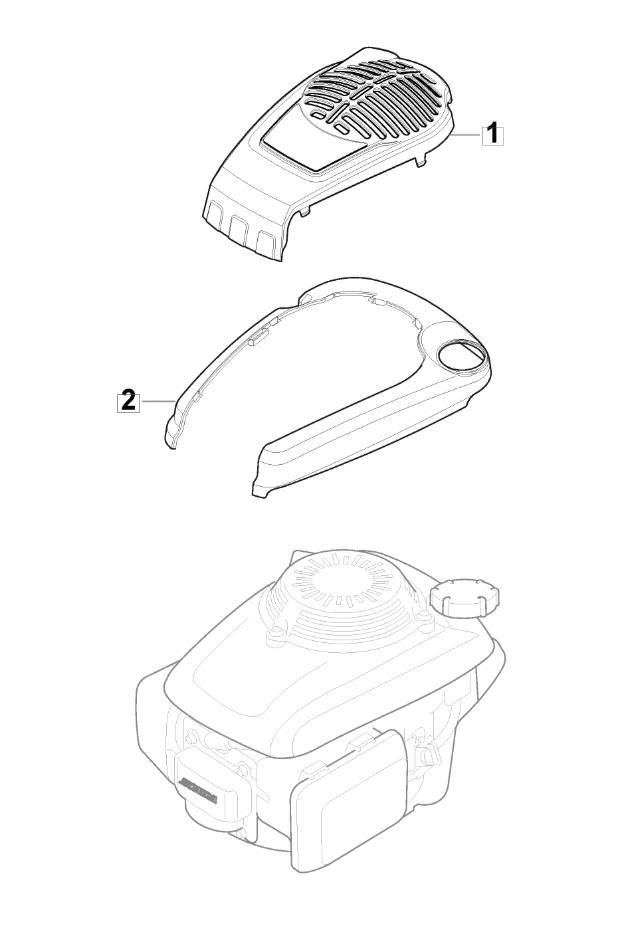 1

2