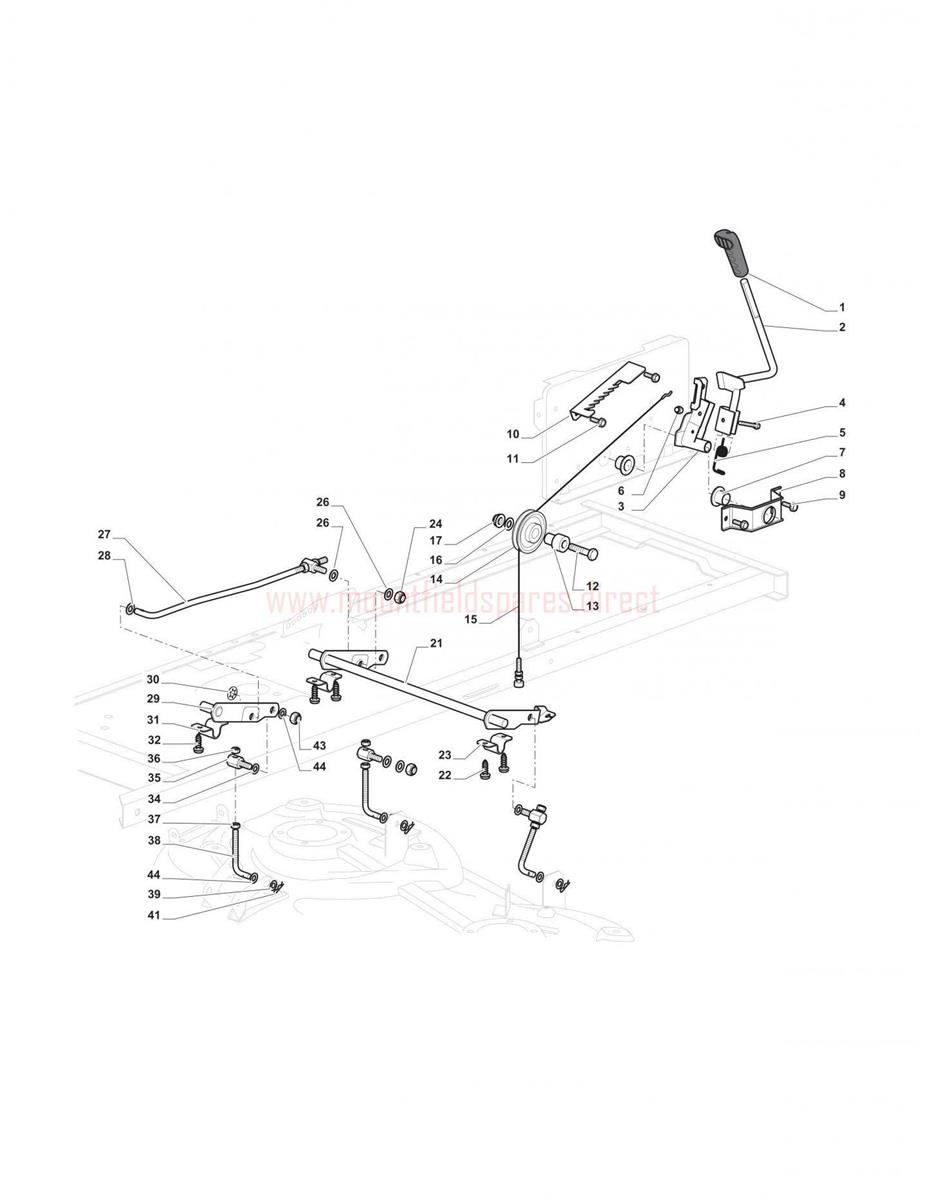 1
2
4
5
7
8
9
10
11
6
3
26
26
24
17
16
14
12
13
15
27
28
www.mountfieldspares.direct
21
30
29
31
32
36
35
34
43
44
23
22
37
38
44
39
41