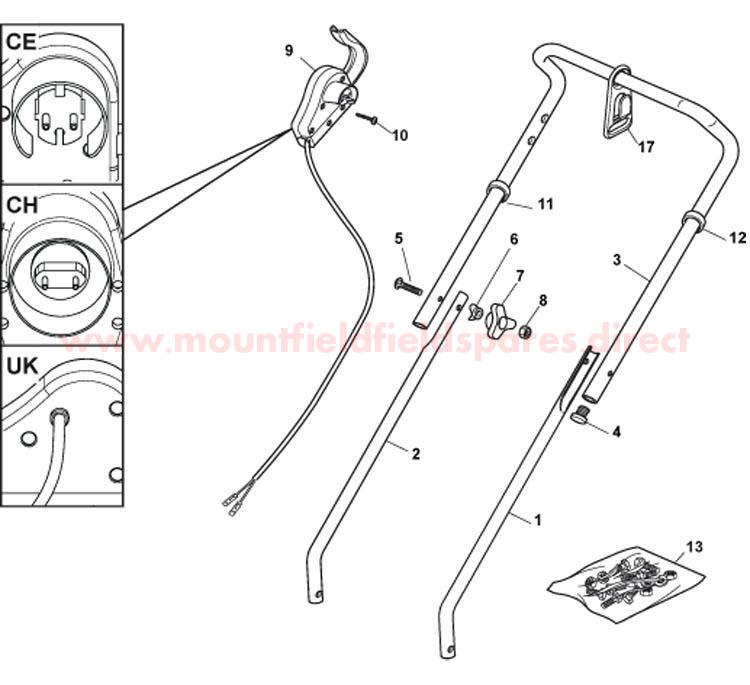 CE
CH
UK
9
10
17
11
12
5
6
7
8
3
www.mountfieldfieldspares.direct
4
2
1
13