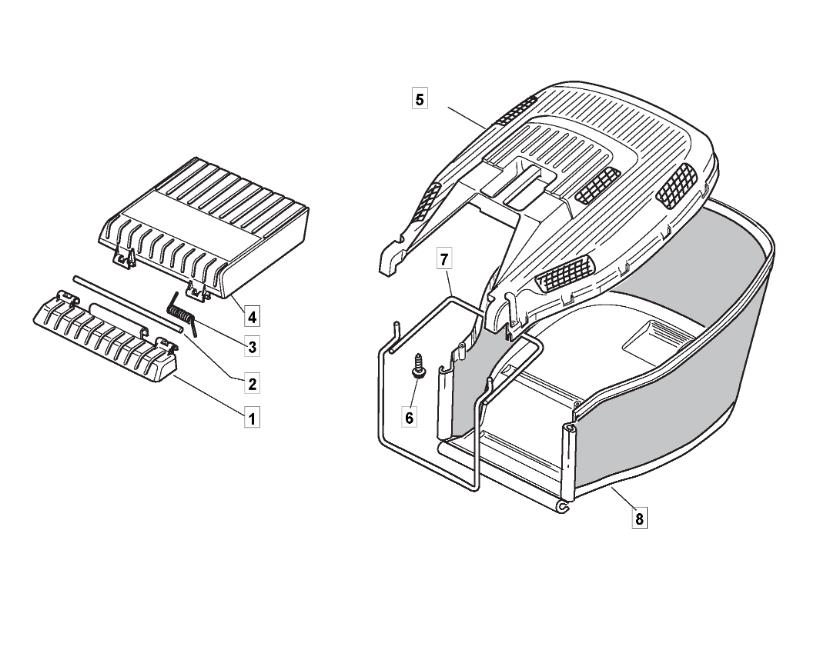 5

7

4

3

2

1

6

8