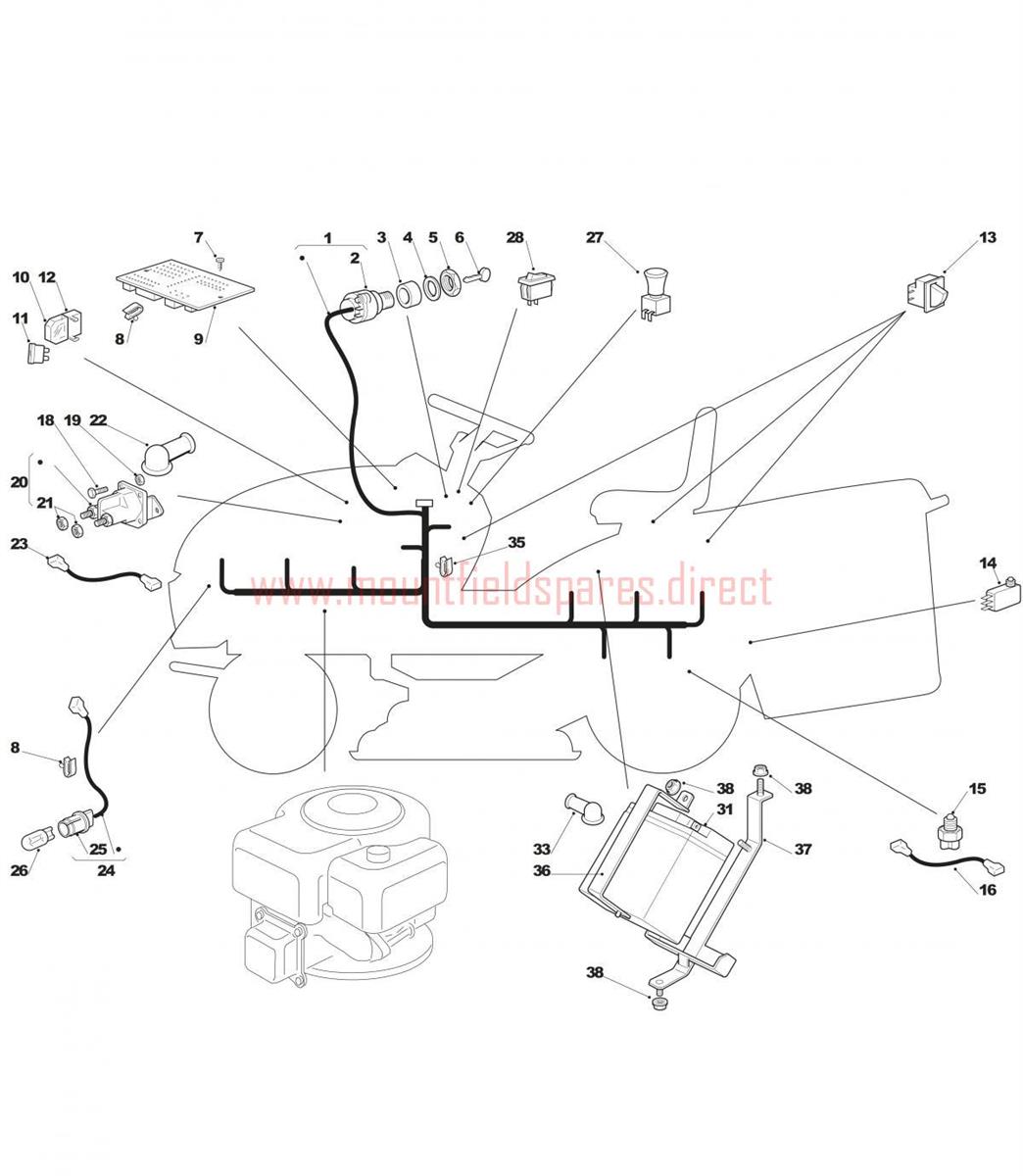 7
1
2
3
4
5
6
28
27
13
10
12
11
8
9
18
19
22
20
21
23
35
www.mountfieldspares.direct
14
8
25
26
24
38
38
31
33
36
37
15
16
38