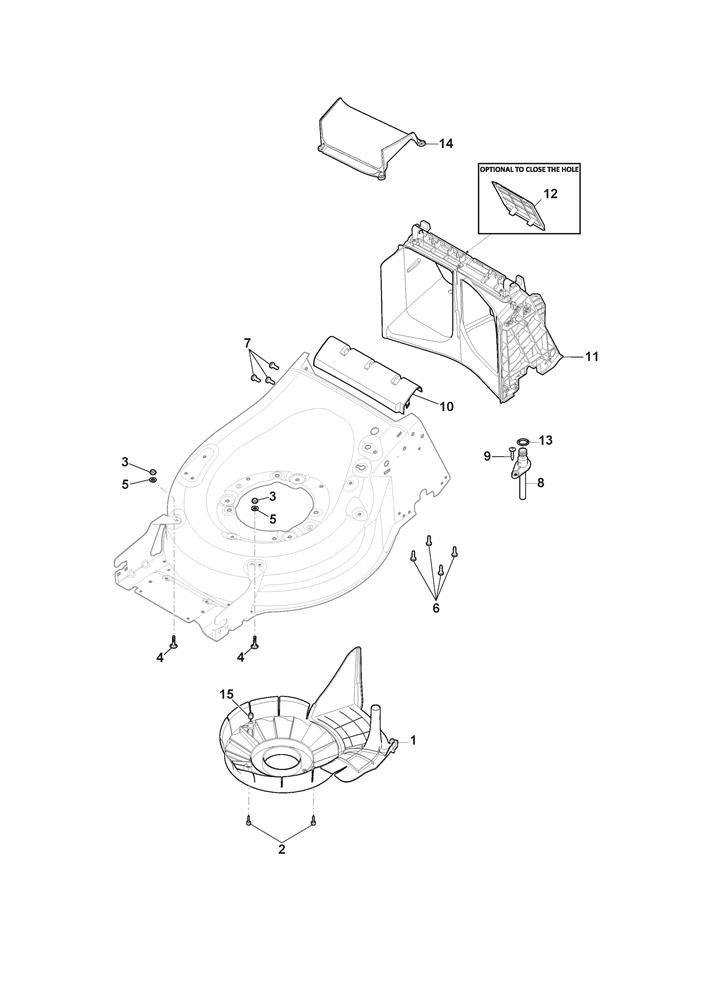 14

OPTIONAL TO CLOSE THE HOLE

12

11

7

10

13

9

8

3

5

3

5

6

4

4

15

1

2